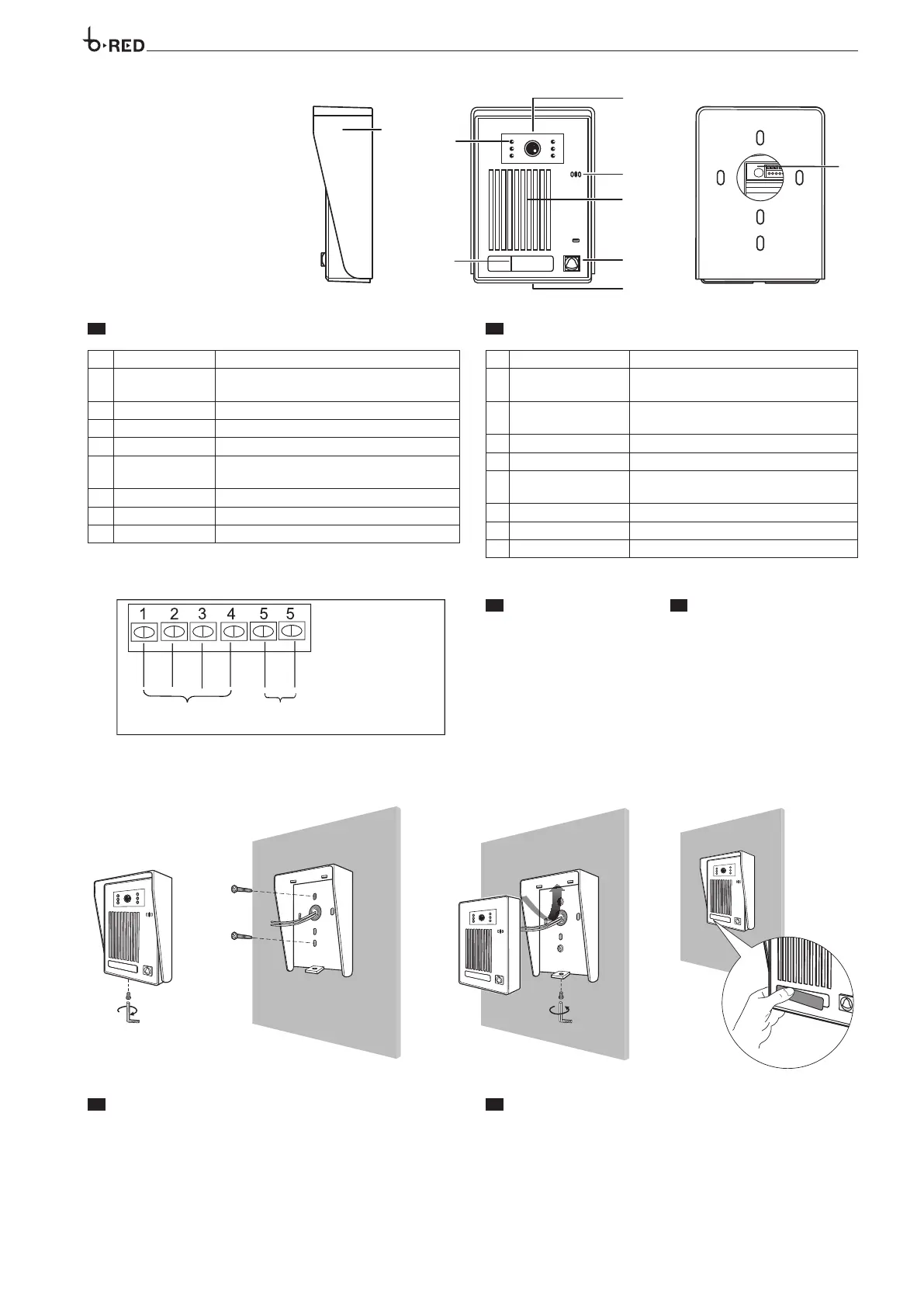 b·RED

1 2 3 4 5 5