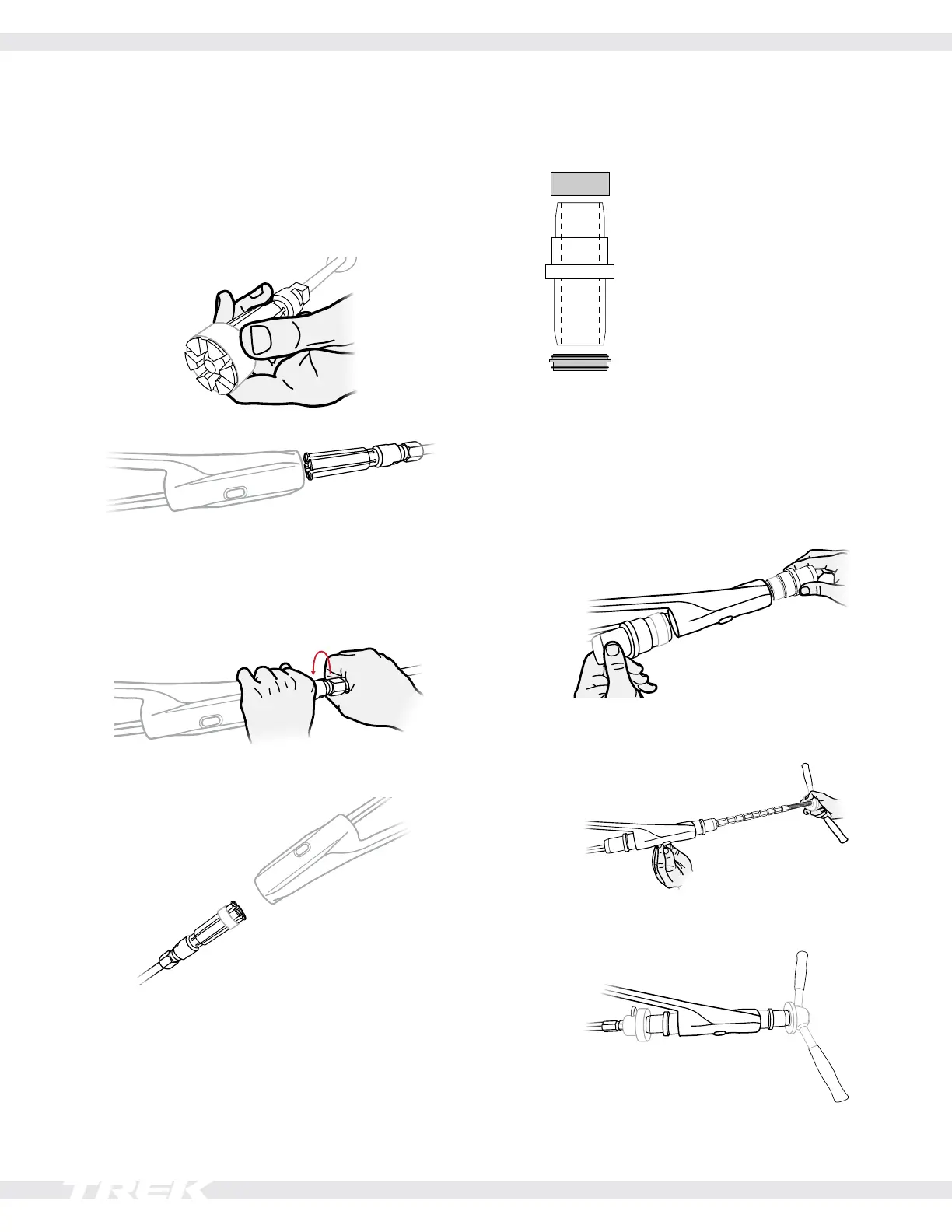 TREK