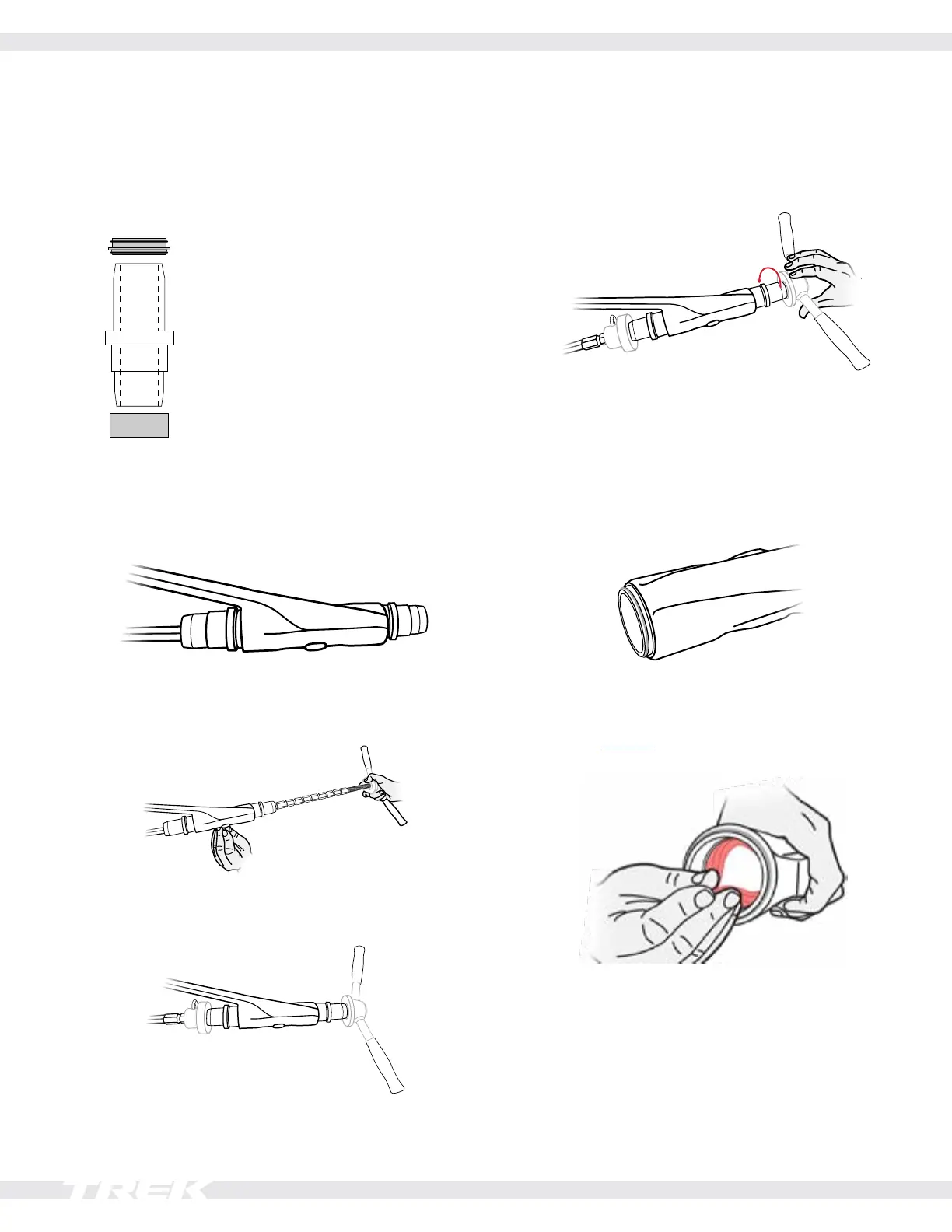 TREK