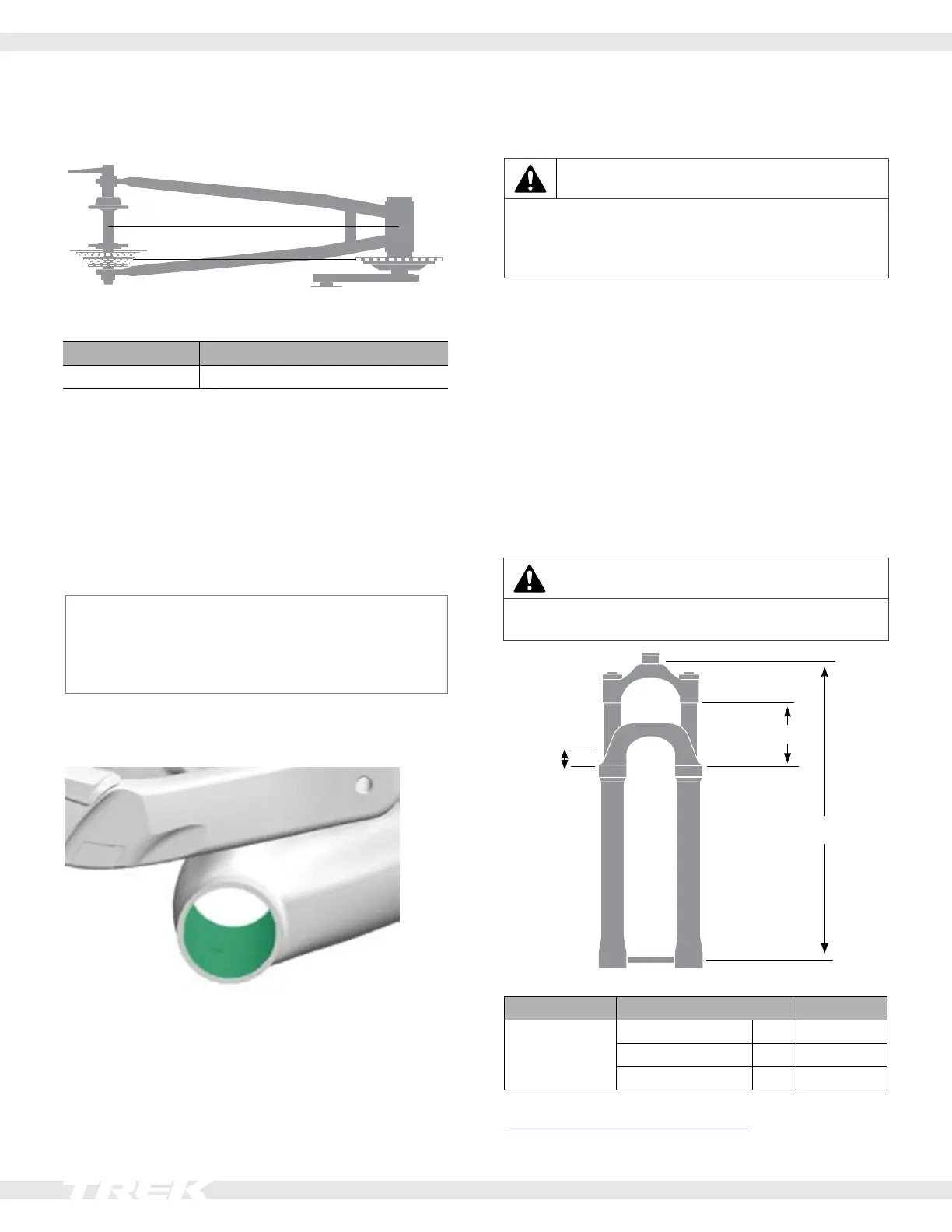 TREK