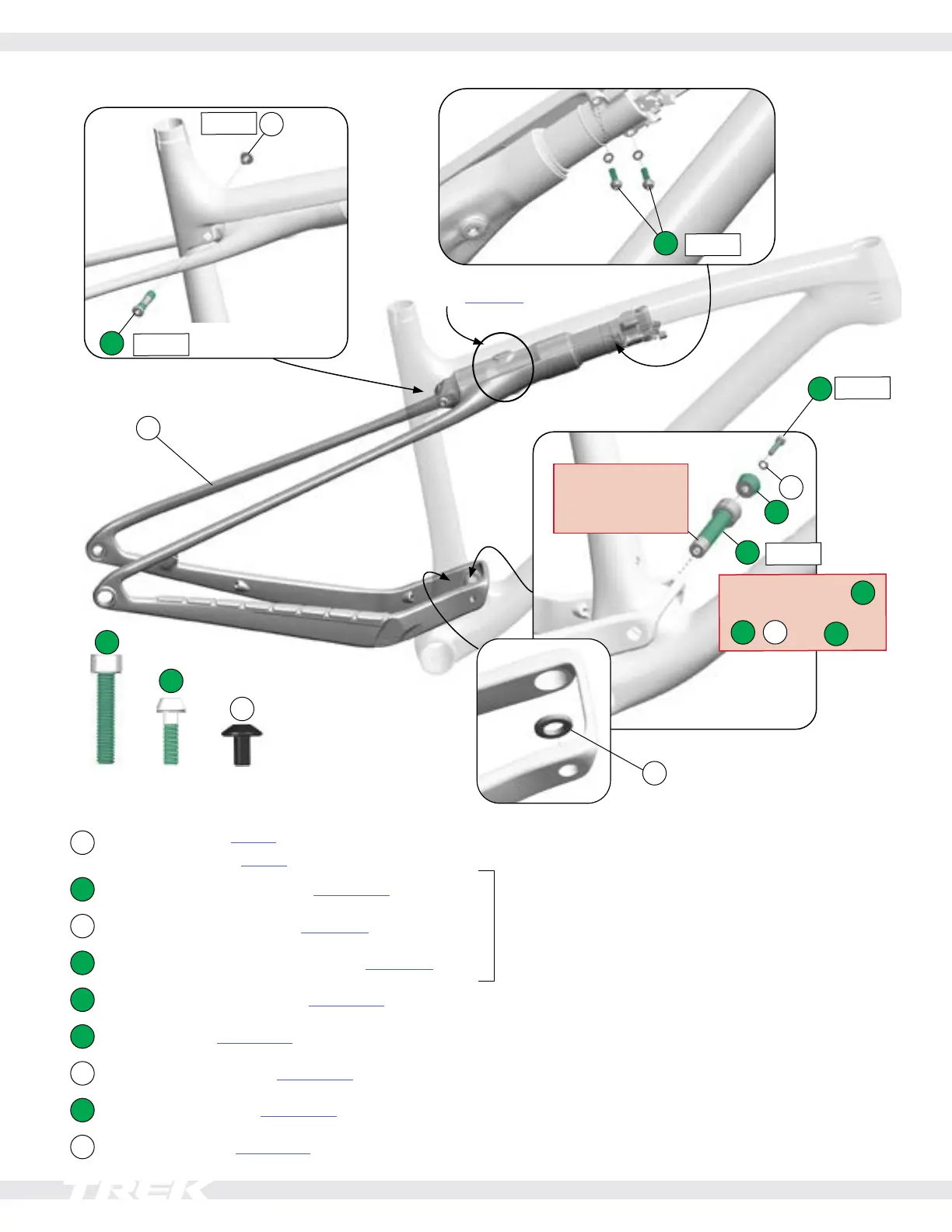 TREK