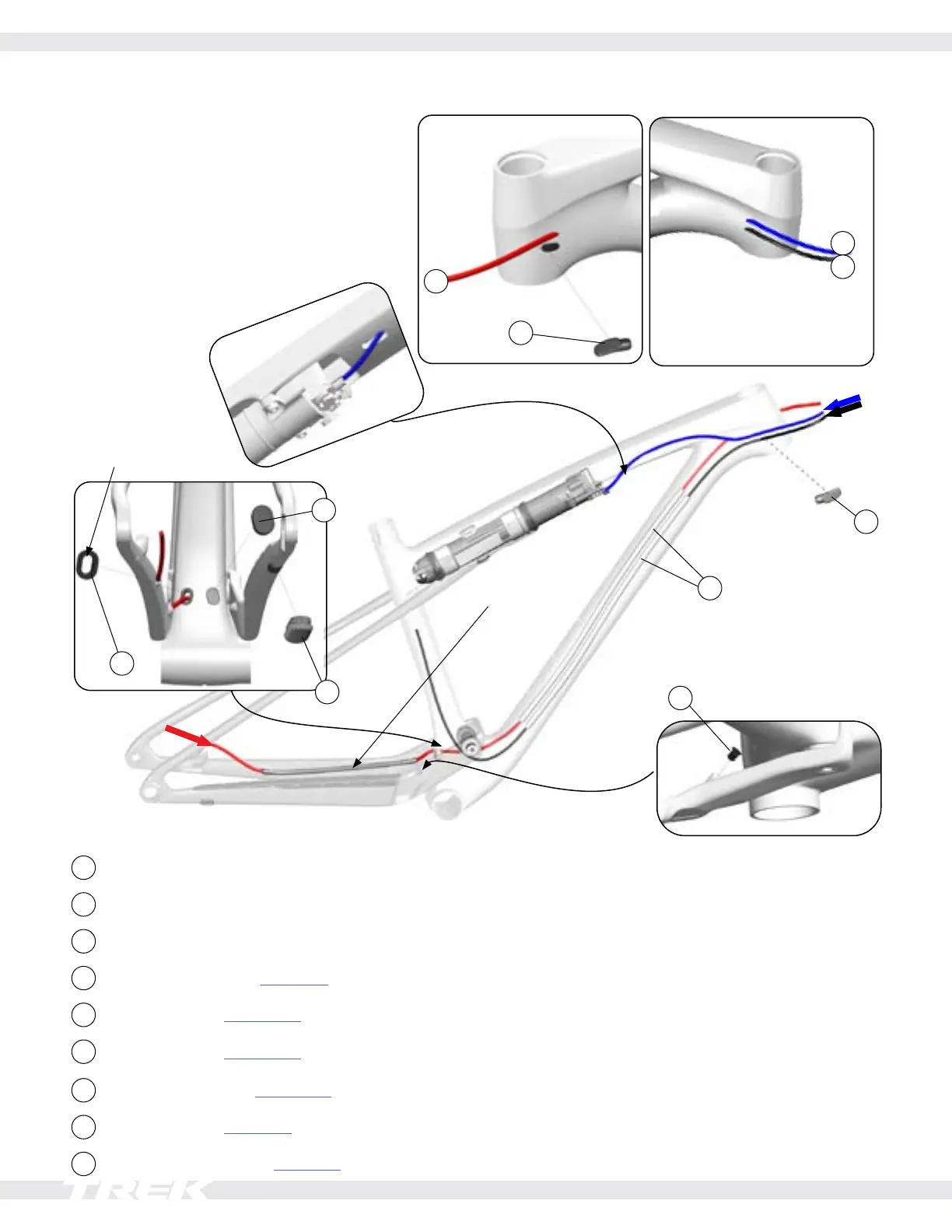 TREK