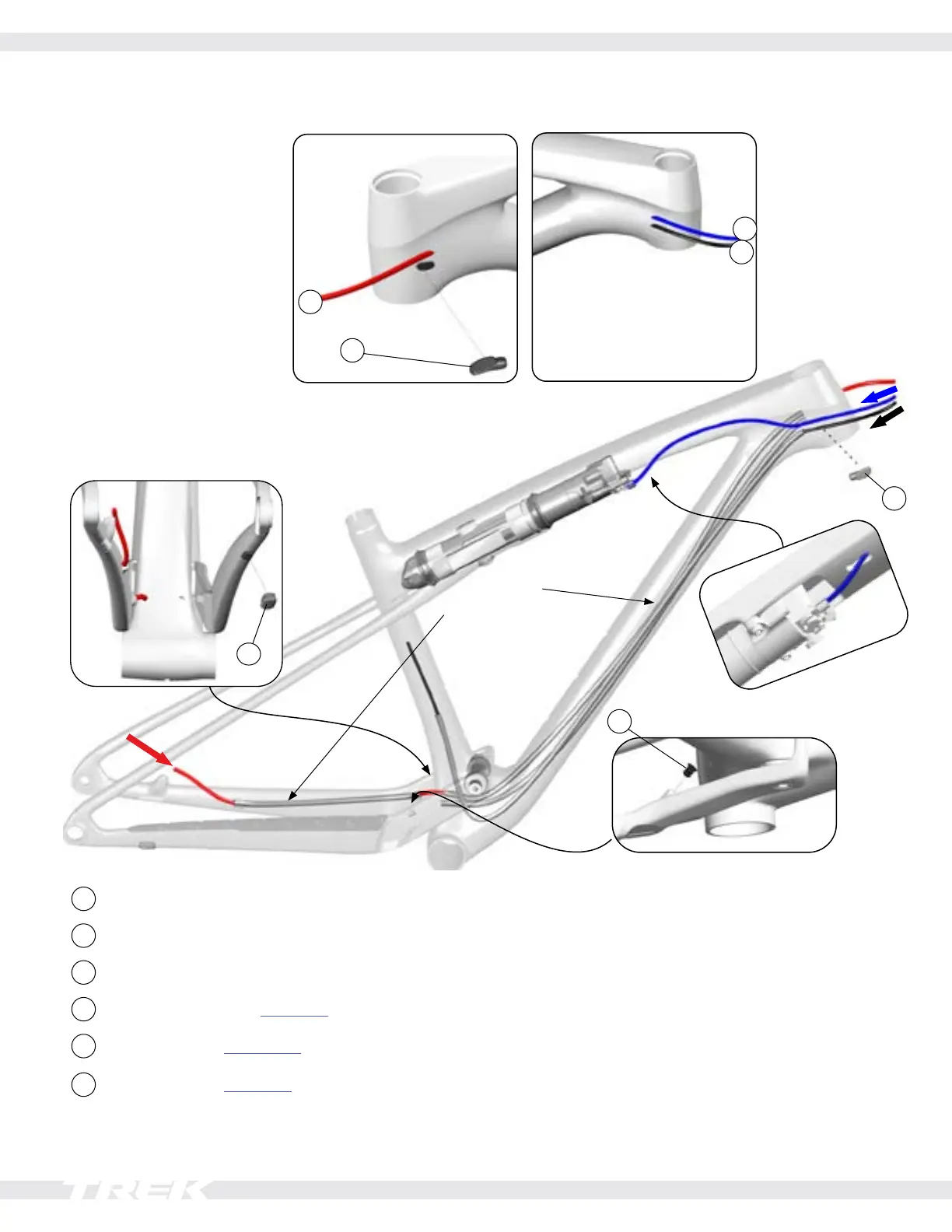 TREK