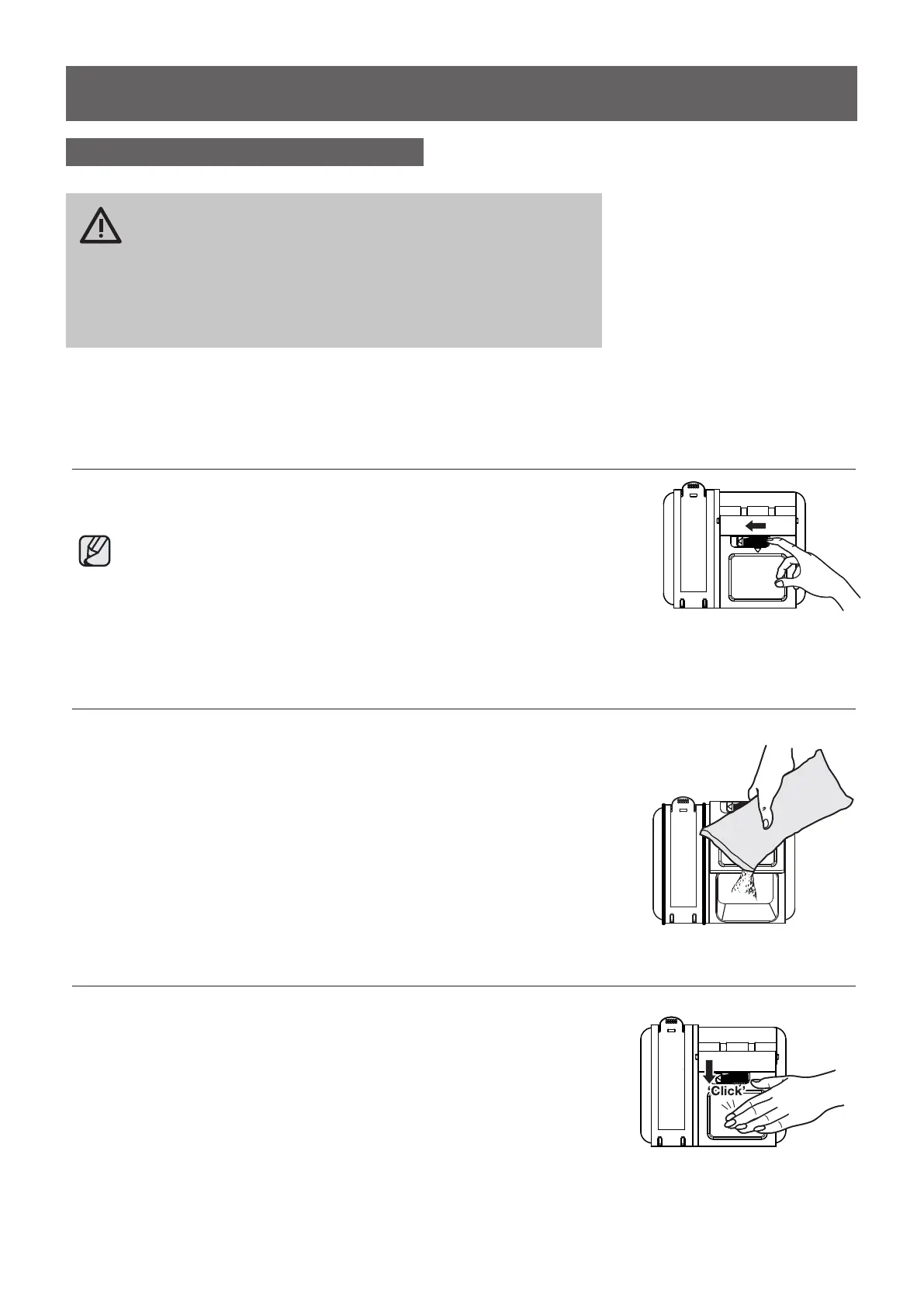 'Click'