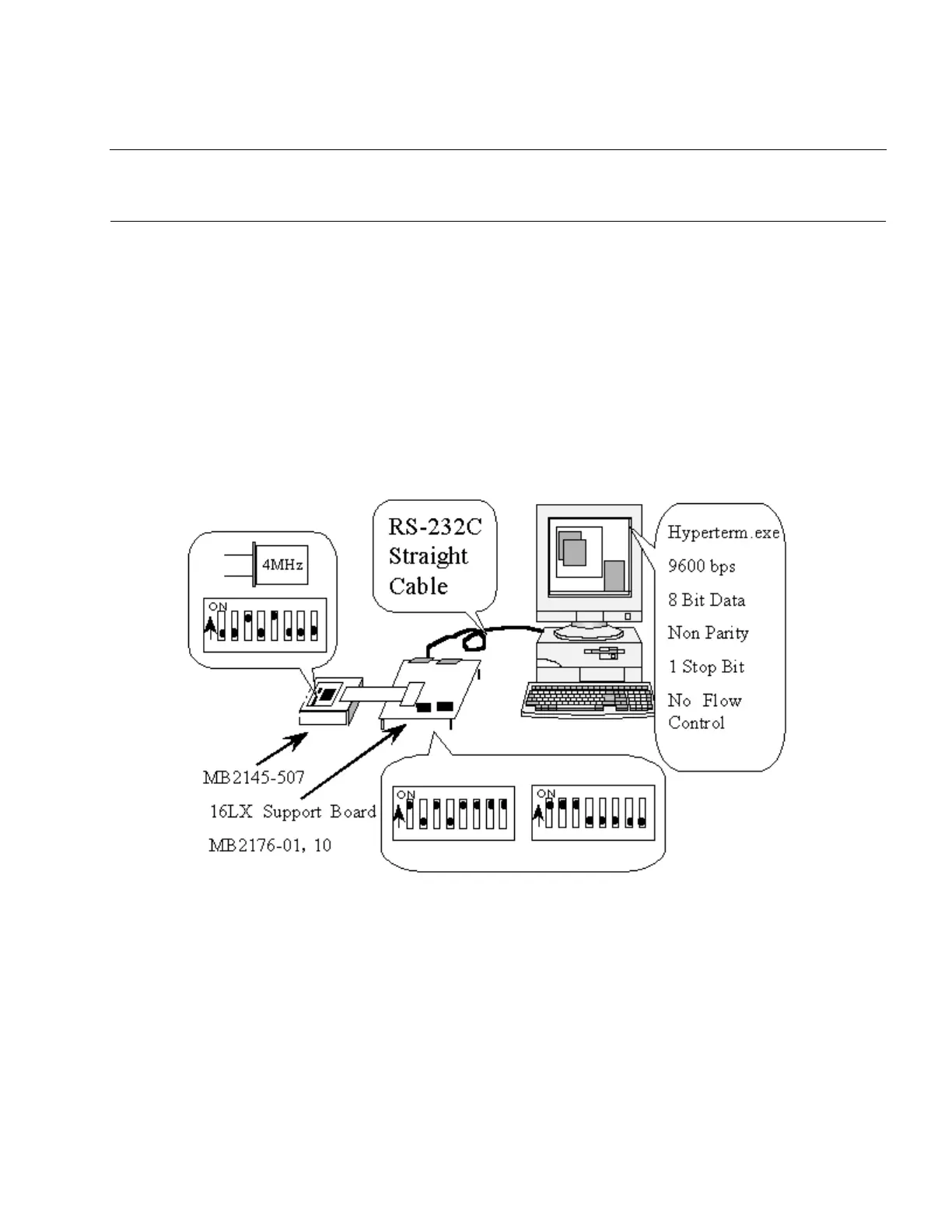 4MHz

ON

RS-232C Straight Cable

Hyperterm.exe

9600 bps

8 Bit Data

Non Parity

1 Stop Bit

No Flow Control

MB2145-507

16LX Support Board

MB2176-01, 10

ON

ON