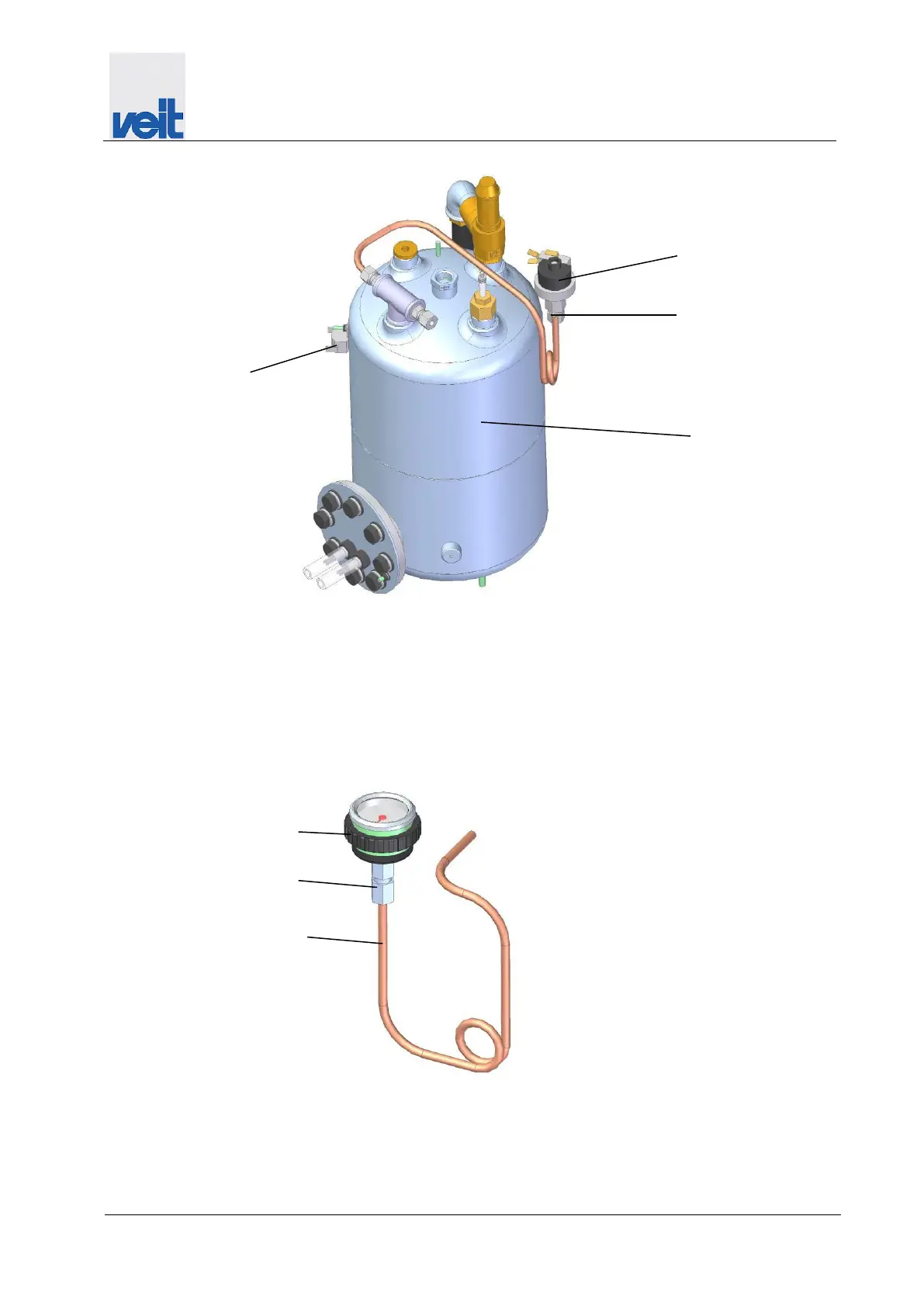 veit