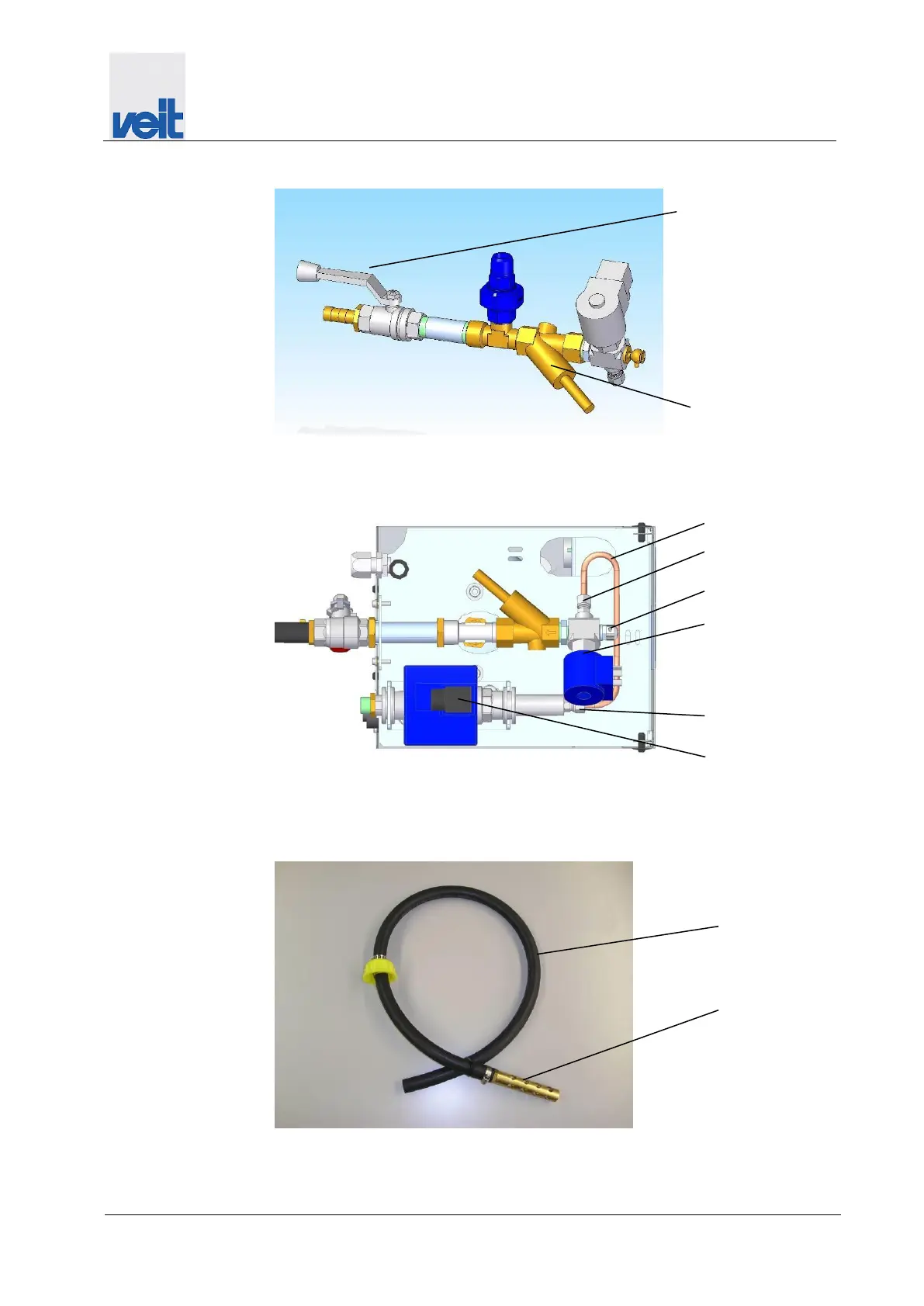 veit