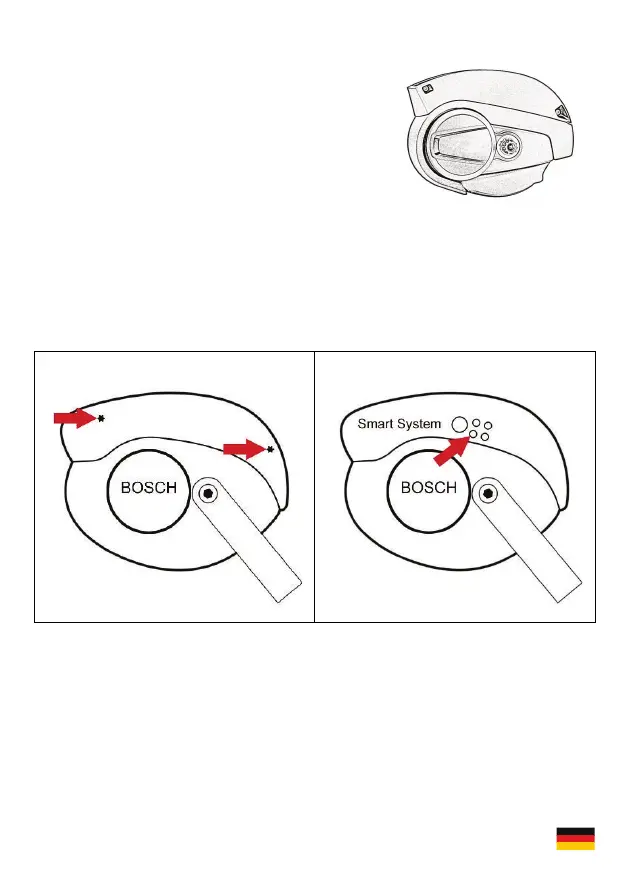 BOSCH

Smart System

BOSCH