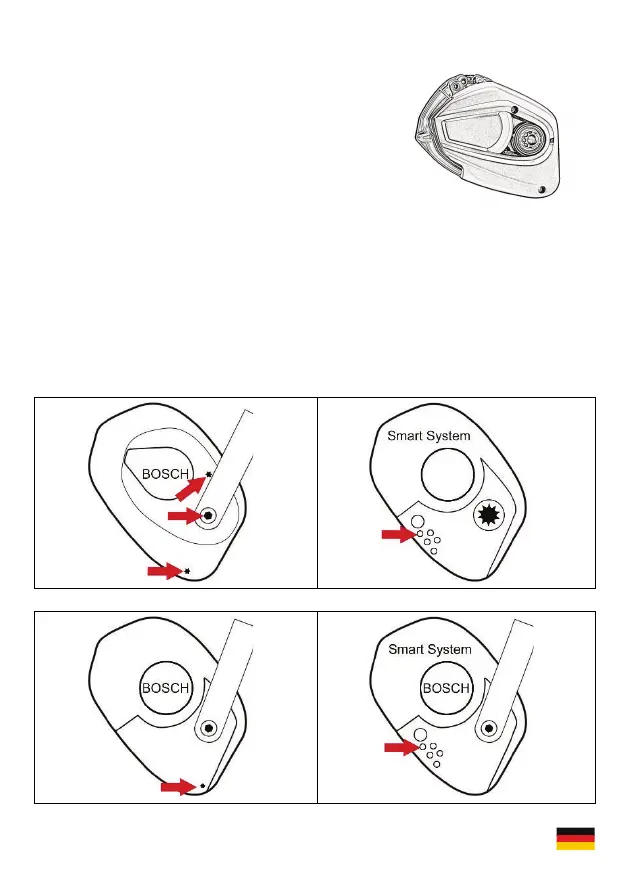 BOSCH

Smart System

BOSCH

Smart System

BOSCH