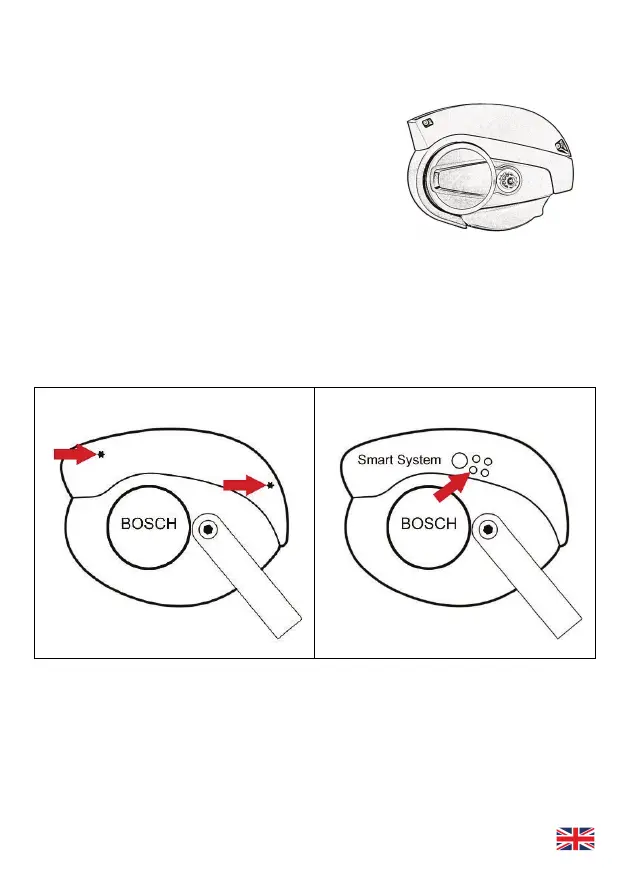 BOSCH

Smart System

BOSCH