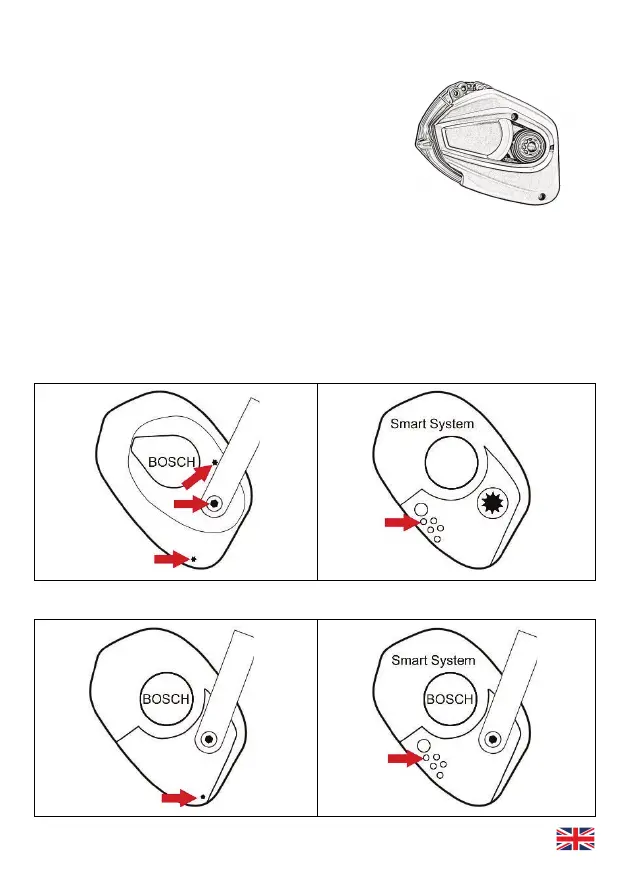 BOSCH

Smart System

BOSCH

Smart System

BOSCH