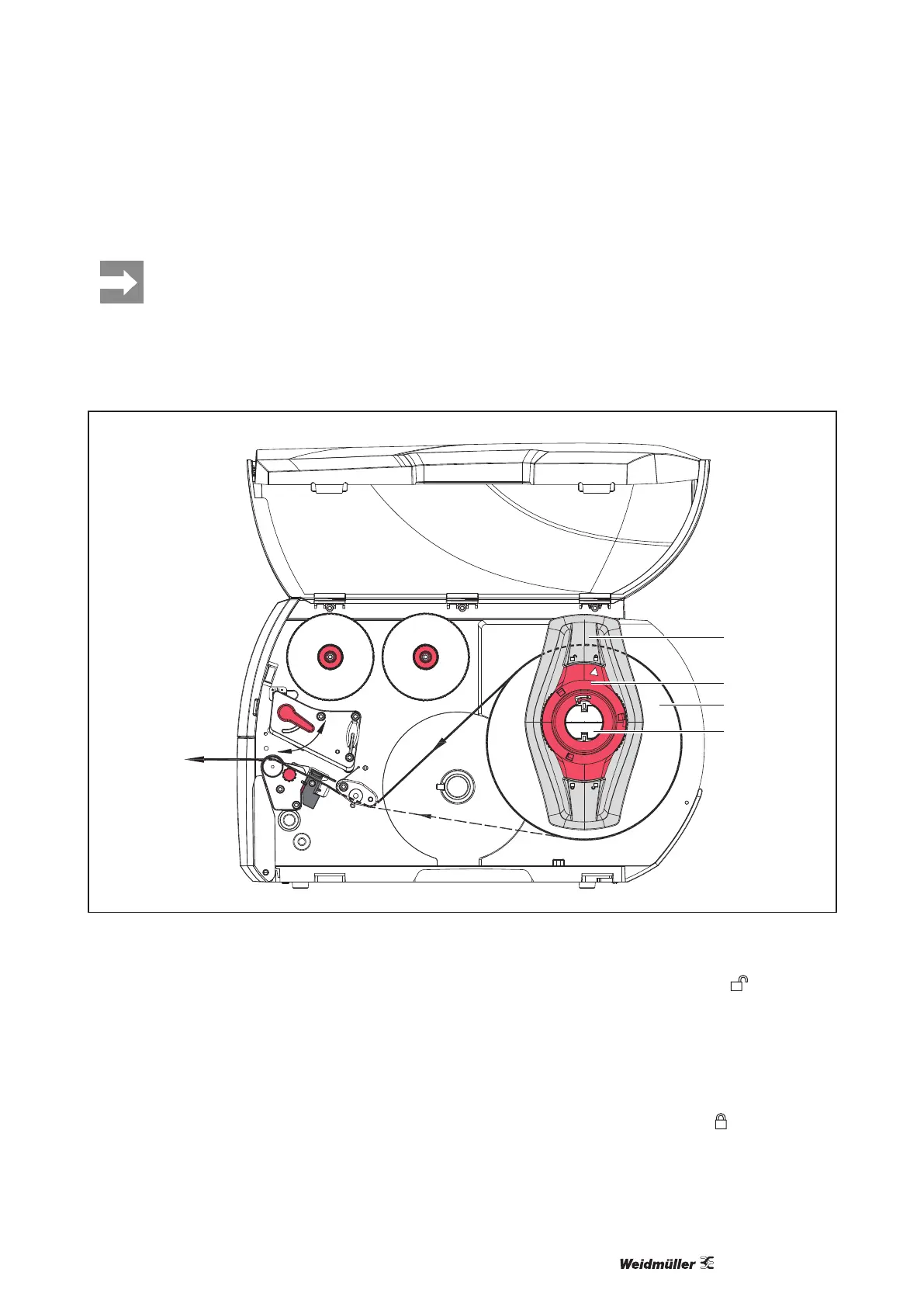 Weidmüller