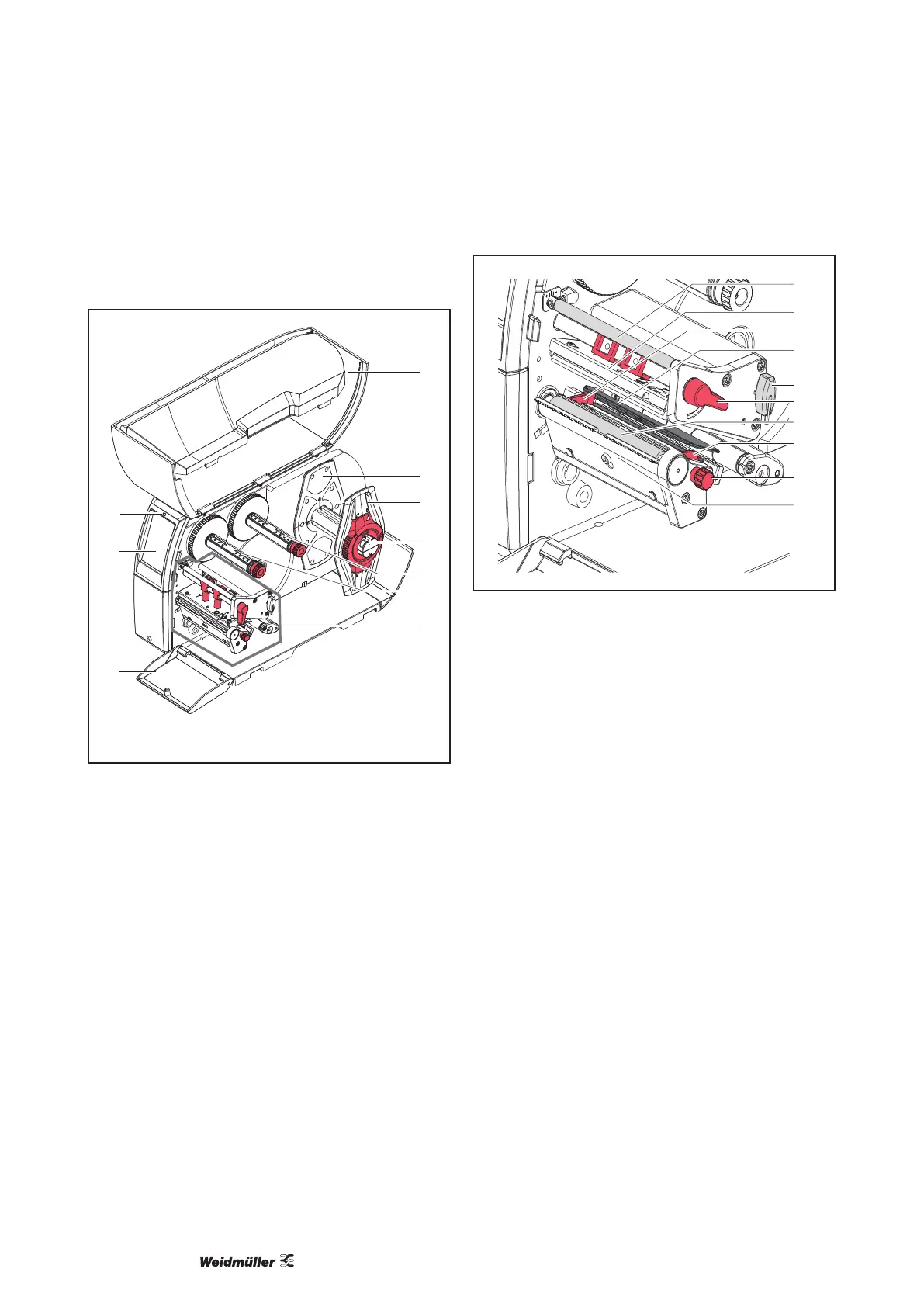 Weidmüller