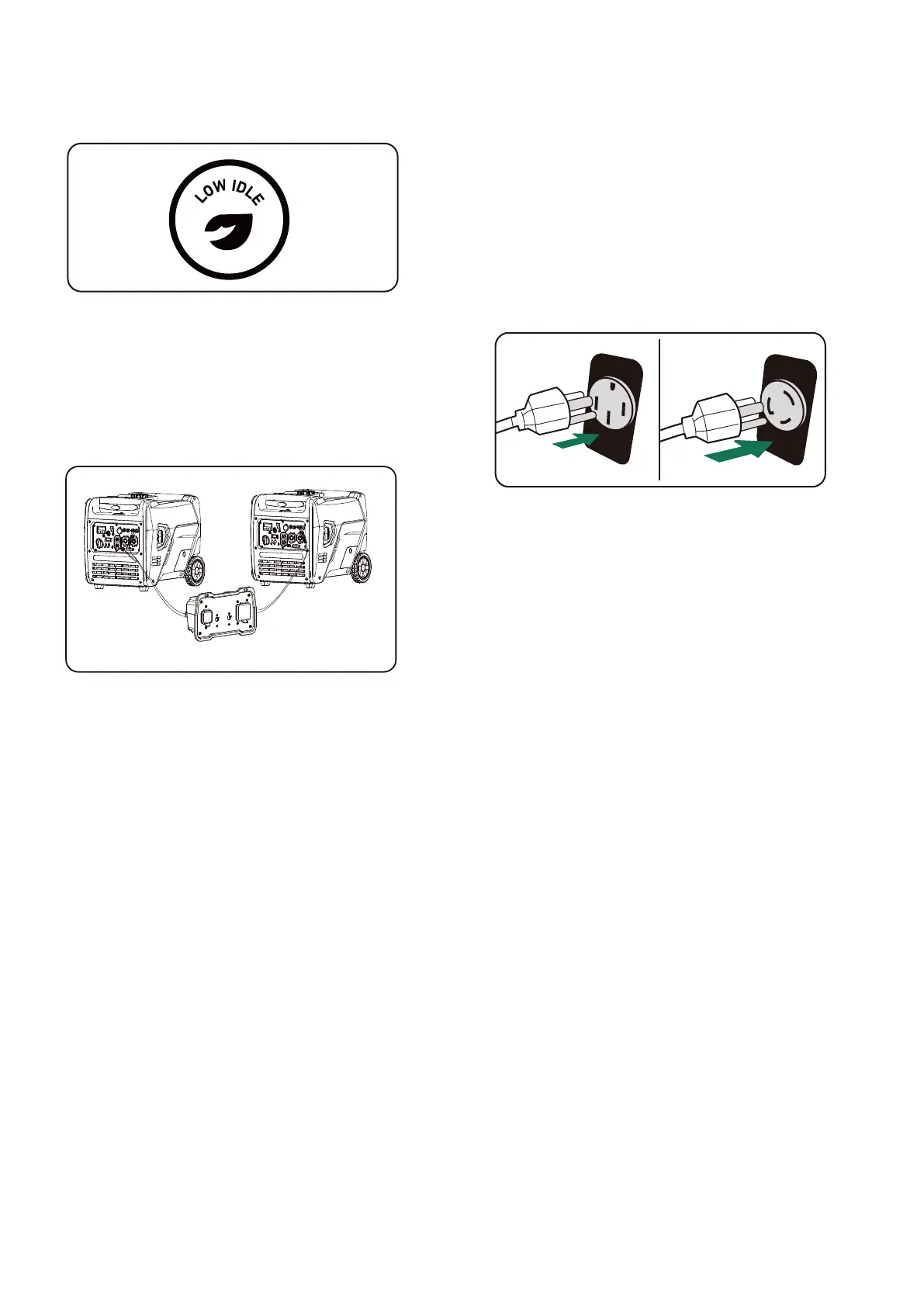 LOW IDLE