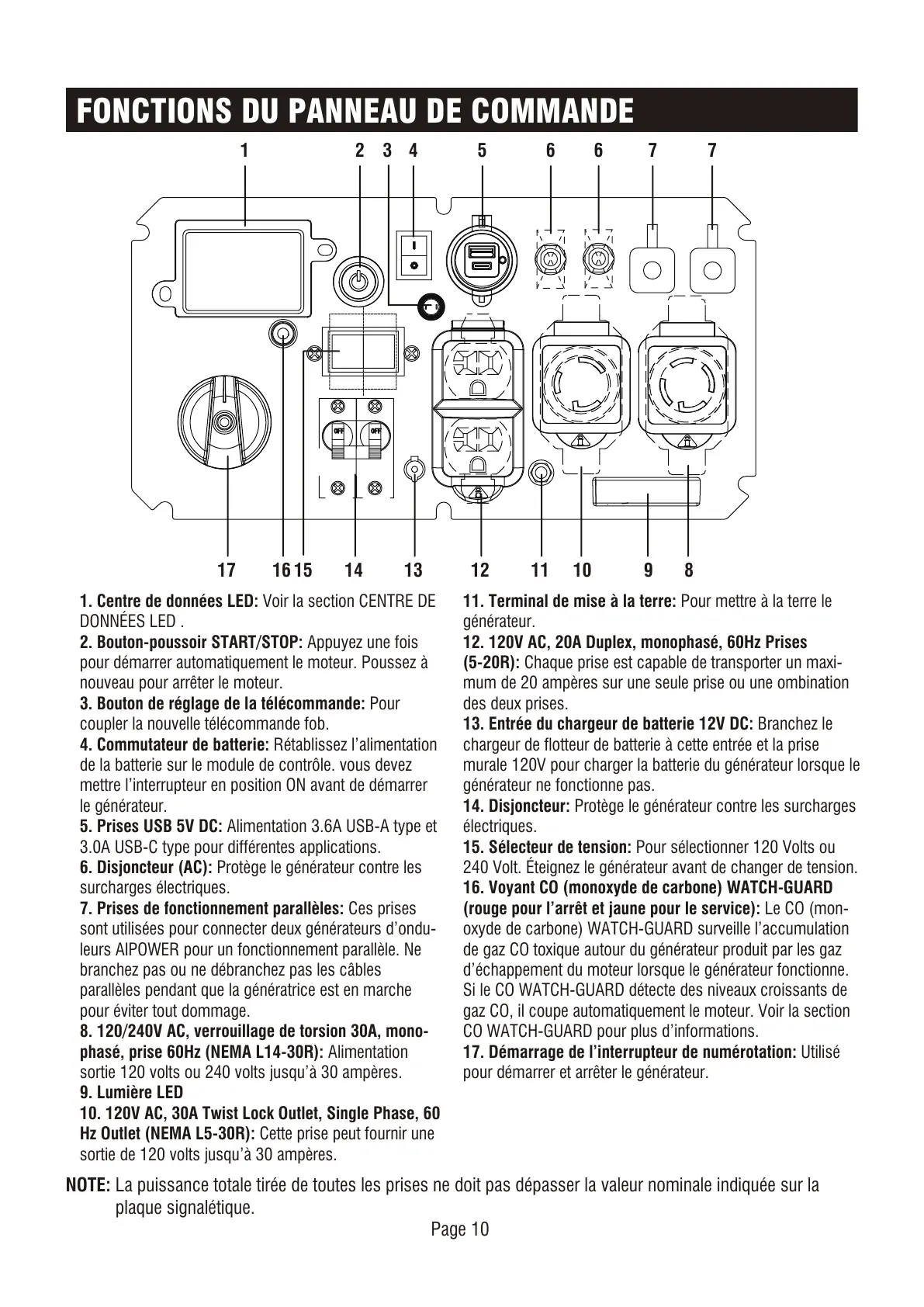 FONCTIONS DU PANNEAU DE COMMANDE

1 2 3 4 5 6 6 7 7

OFF OFF

17 16 15 14 13 12 11 10 9 8

1. Centre de données LED: Voir la section CENTRE DE DONNÉES LED .
2. Bouton-poussoir START/STOP: Appuyez une fois pour démarrer automatiquement le moteur. Poussez à nouveau pour arrêter le moteur.
3. Bouton de réglage de la télécommande: Pour coupler la nouvelle télécommande fob.
4. Commutateur de batterie: Rétablissez l'alimentation de la batterie sur le module de contrôle. vous devez mettre l'interrupteur en position ON avant de démarrer le générateur.
5. Prises USB 5V DC: Alimentation 3.6A USB-A type et 3.0A USB-C type pour différentes applications.
6. Disjoncteur (AC): Protège le générateur contre les surcharges électriques.
7. Prises de fonctionnement parallèles: Ces prises sont utilisées pour connecter deux générateurs d'onduleurs AIPOWER pour un fonctionnement parallèle. Ne branchez pas ou ne débranchez pas les câbles parallèles pendant que la génératrice est en marche pour éviter tout dommage.
8. 120/240V AC, verrouillage de torsion 30A, monophasé, prise 60Hz (NEMA L14-30R): Alimentation sortie 120 volts ou 240 volts jusqu'à 30 ampères.
9. Lumière LED
10. 120V AC, 30A Twist Lock Outlet, Single Phase, 60 Hz Outlet (NEMA L5-30R): Cette prise peut fournir une sortie de 120 volts jusqu'à 30 ampères.

11. Terminal de mise à la terre: Pour mettre à la terre le générateur.
12. 120V AC, 20A Duplex, monophasé, 60Hz Prises (5-20R): Chaque prise est capable de transporter un maximum de 20 ampères sur une seule prise ou une ombination des deux prises.
13. Entrée du chargeur de batterie 12V DC: Branchez le chargeur de flotteur de batterie à cette entrée et la prise murale 120V pour charger la batterie du générateur lorsque le générateur ne fonctionne pas.
14. Disjoncteur: Protège le générateur contre les surcharges électriques.
15. Sélecteur de tension: Pour sélectionner 120 Volts ou 240 Volt. Éteignez le générateur avant de changer de tension.
16. Voyant CO (monoxyde de carbone) WATCH-GUARD (rouge pour l'arrêt et jaune pour le service): Le CO (monoxyde de carbone) WATCH-GUARD surveille l'accumulation de gaz CO toxique autour du générateur produit par les gaz d'échappement du moteur lorsque le générateur fonctionne. Si le CO WATCH-GUARD détecte des niveaux croissants de gaz CO, il coupe automatiquement le moteur. Voir la section CO WATCH-GUARD pour plus d'informations.
17. Démarrage de l'interrupteur de numérotation: Utilisé pour démarrer et arrêter le générateur.

NOTE: La puissance totale tirée de toutes les prises ne doit pas dépasser la valeur nominale indiquée sur la plaque signalétique.

Page 10