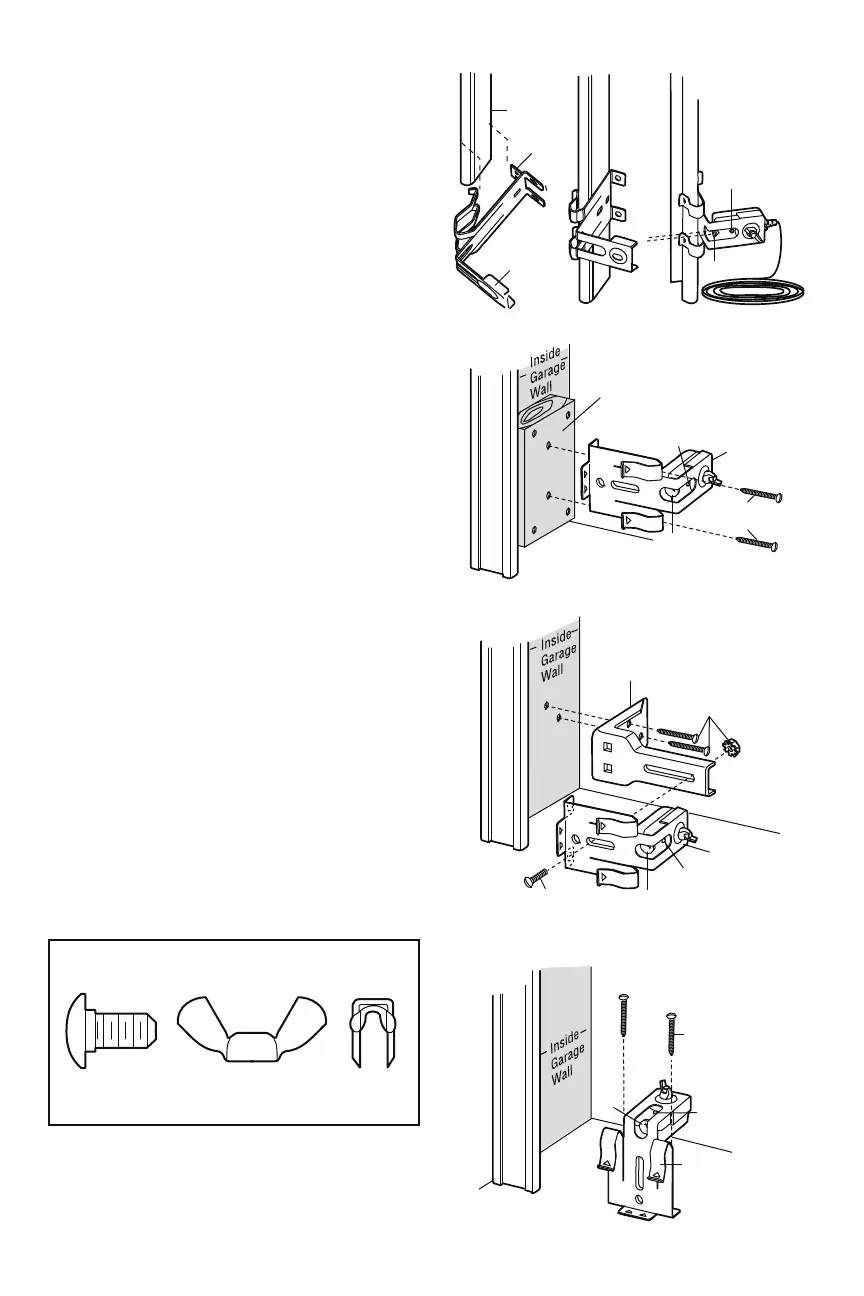 Inside Garage Wall

Inside Garage Wall

Inside Garage Wall