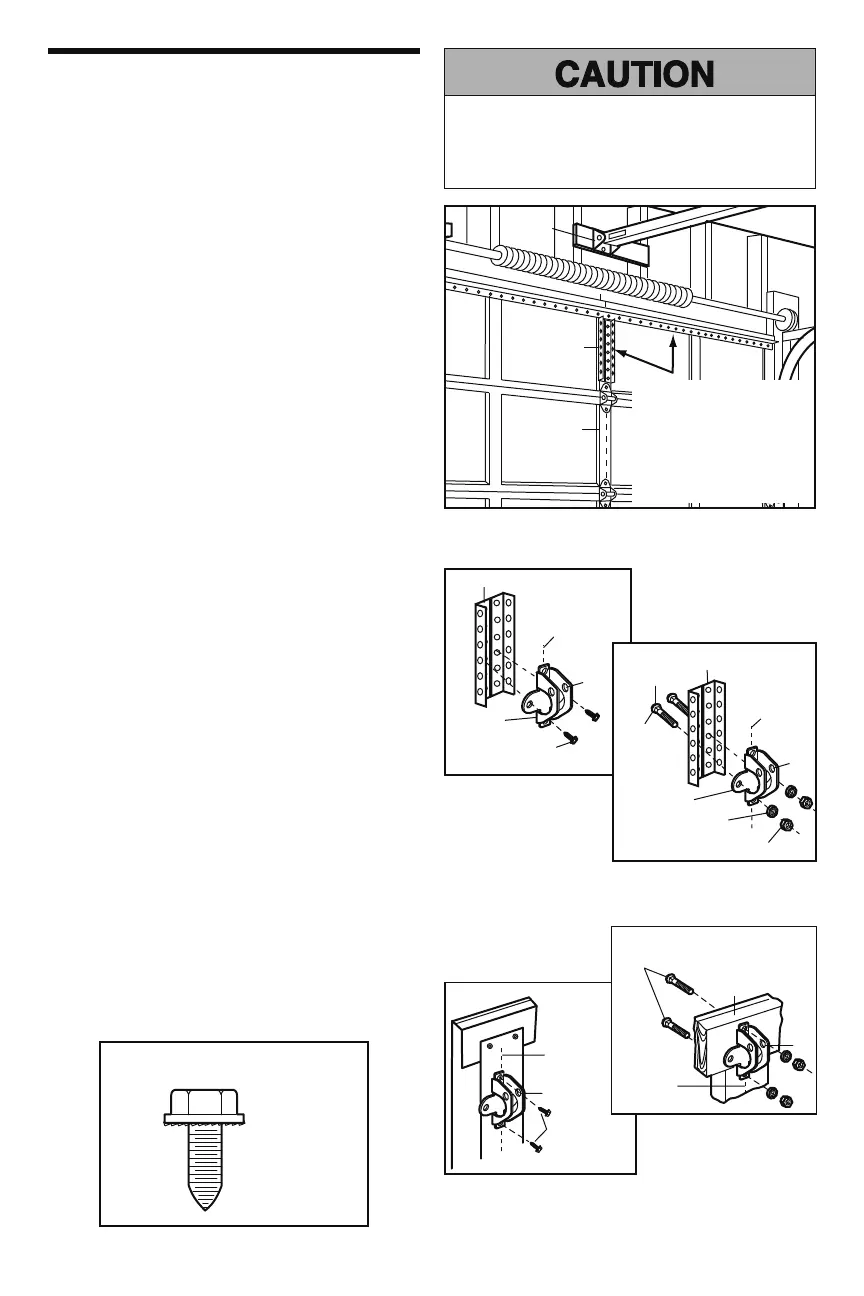 CAUTION