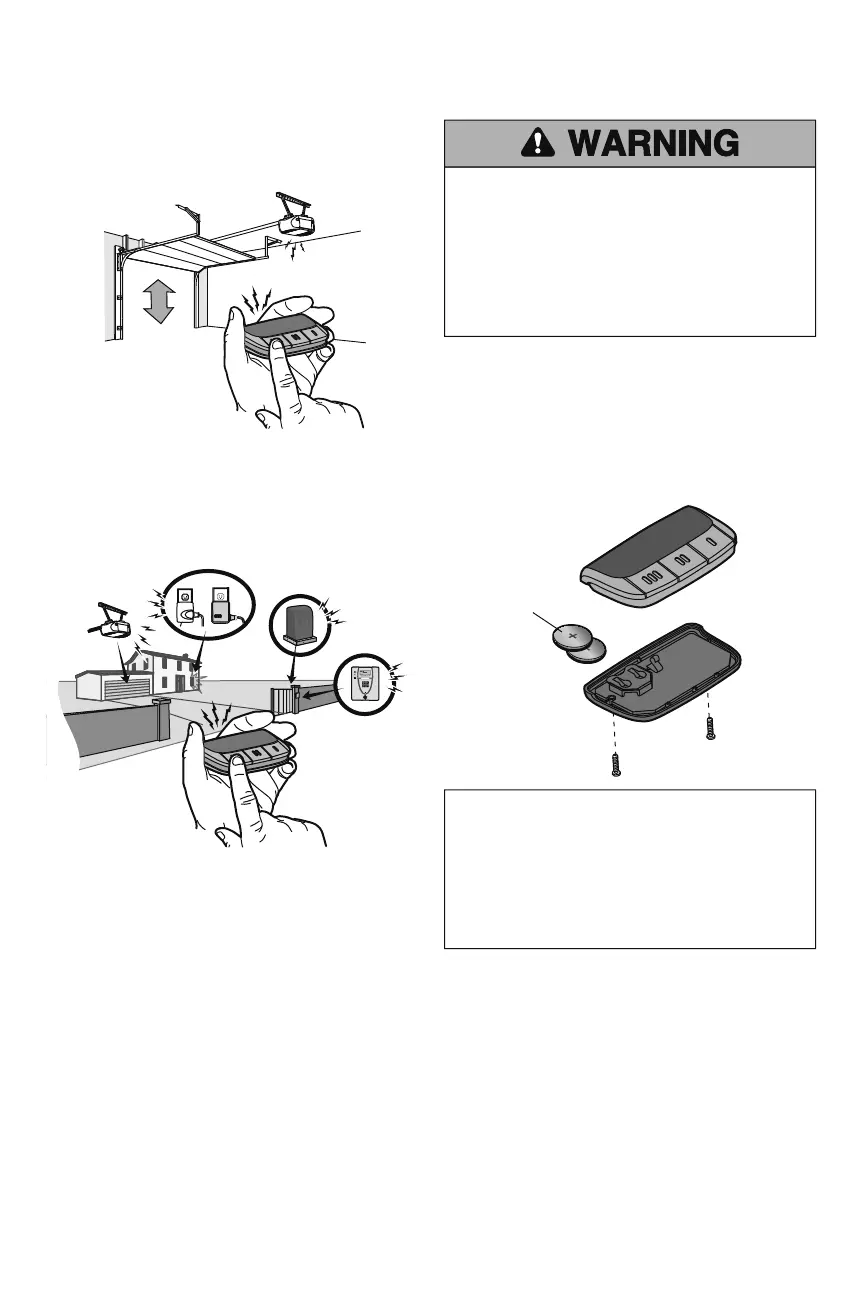 WARNING