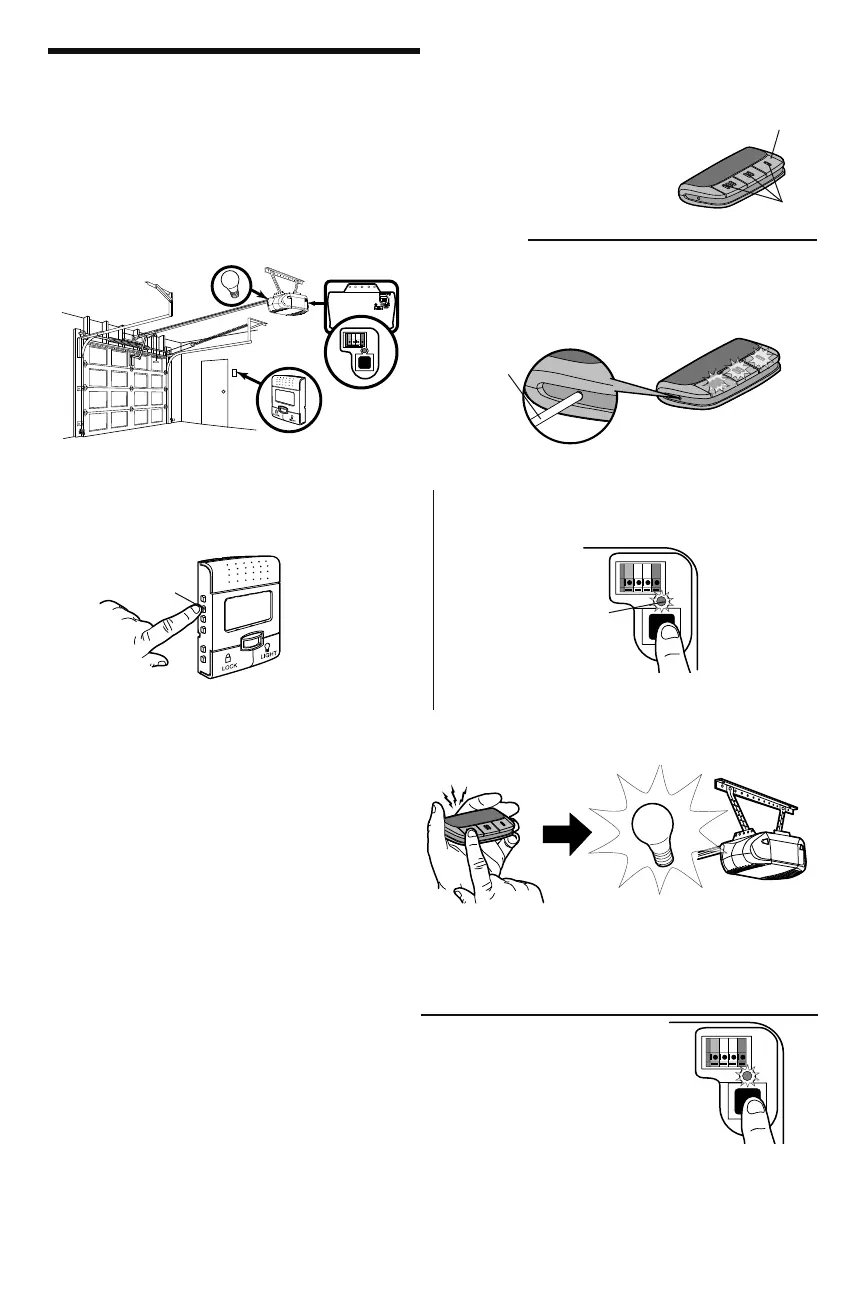 LOCK
LIGHT