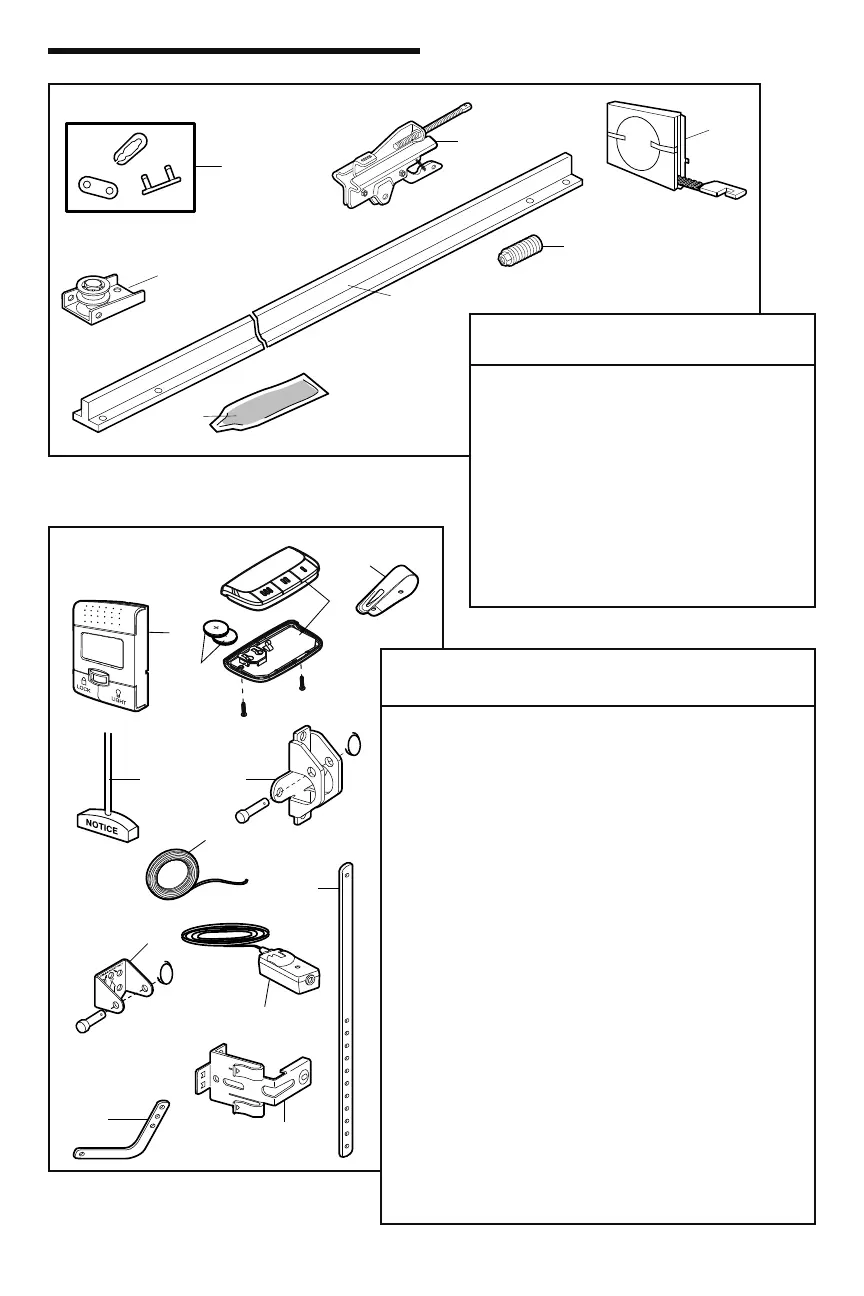 LOCK

LIGHT

NOTICE