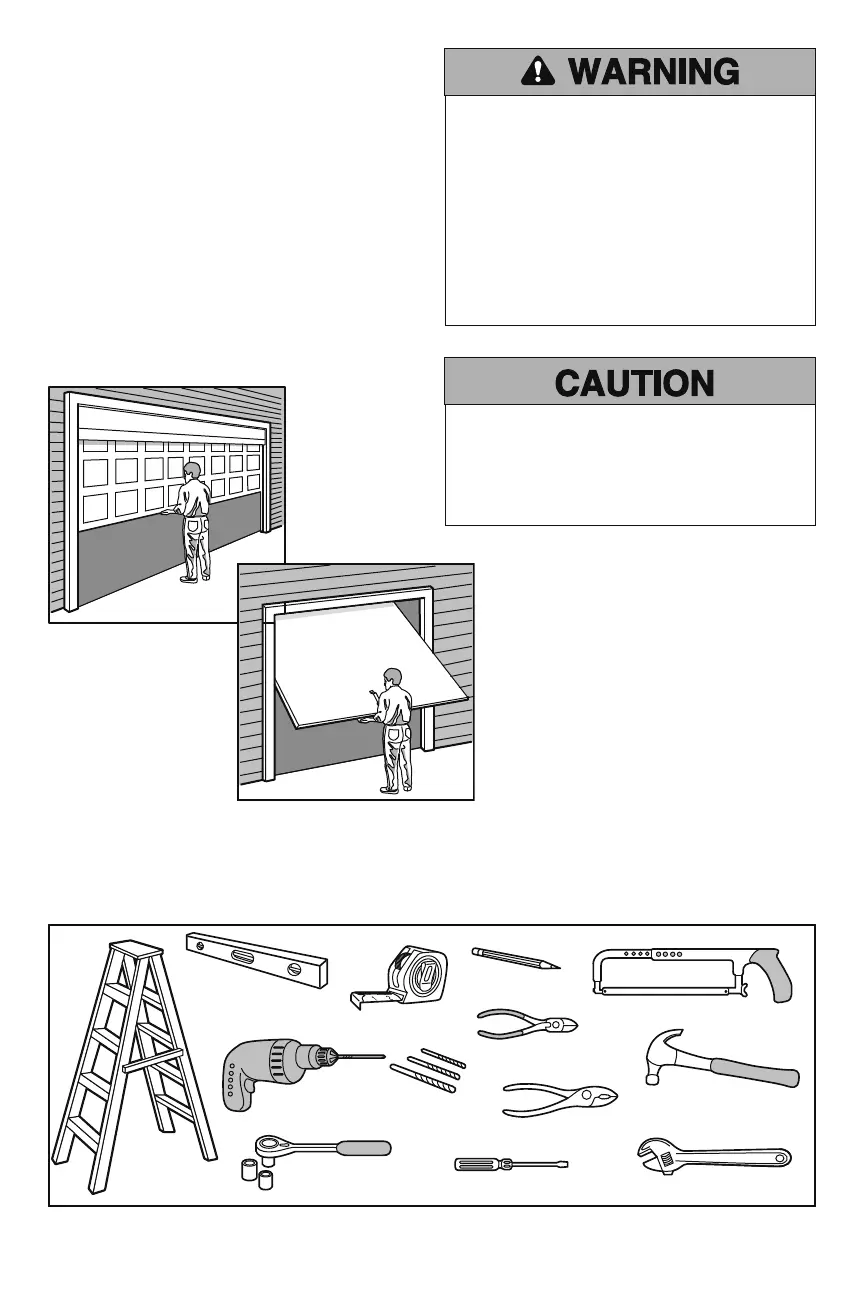 WARNING

CAUTION