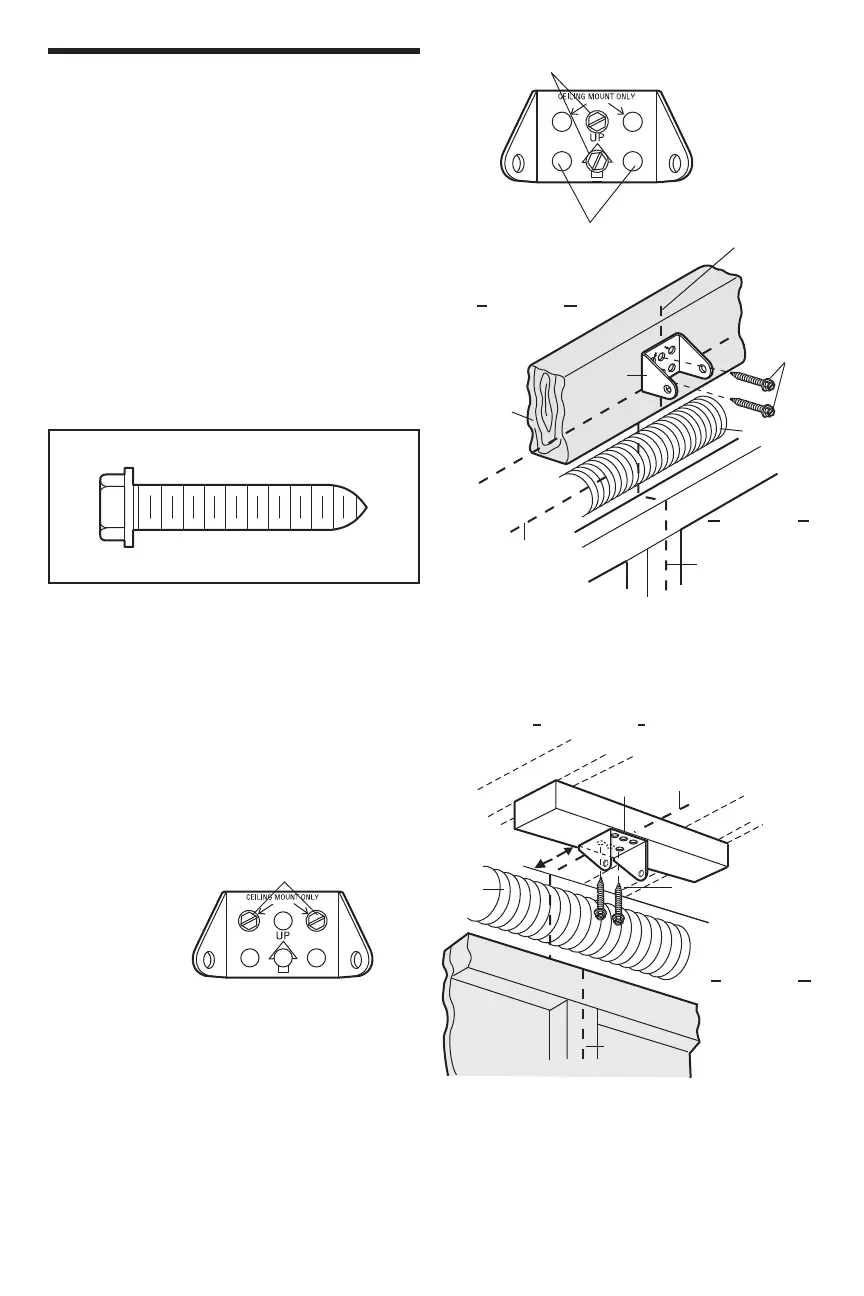 CEILING MOUNT ONLY
UP

CEILING MOUNT ONLY
UP