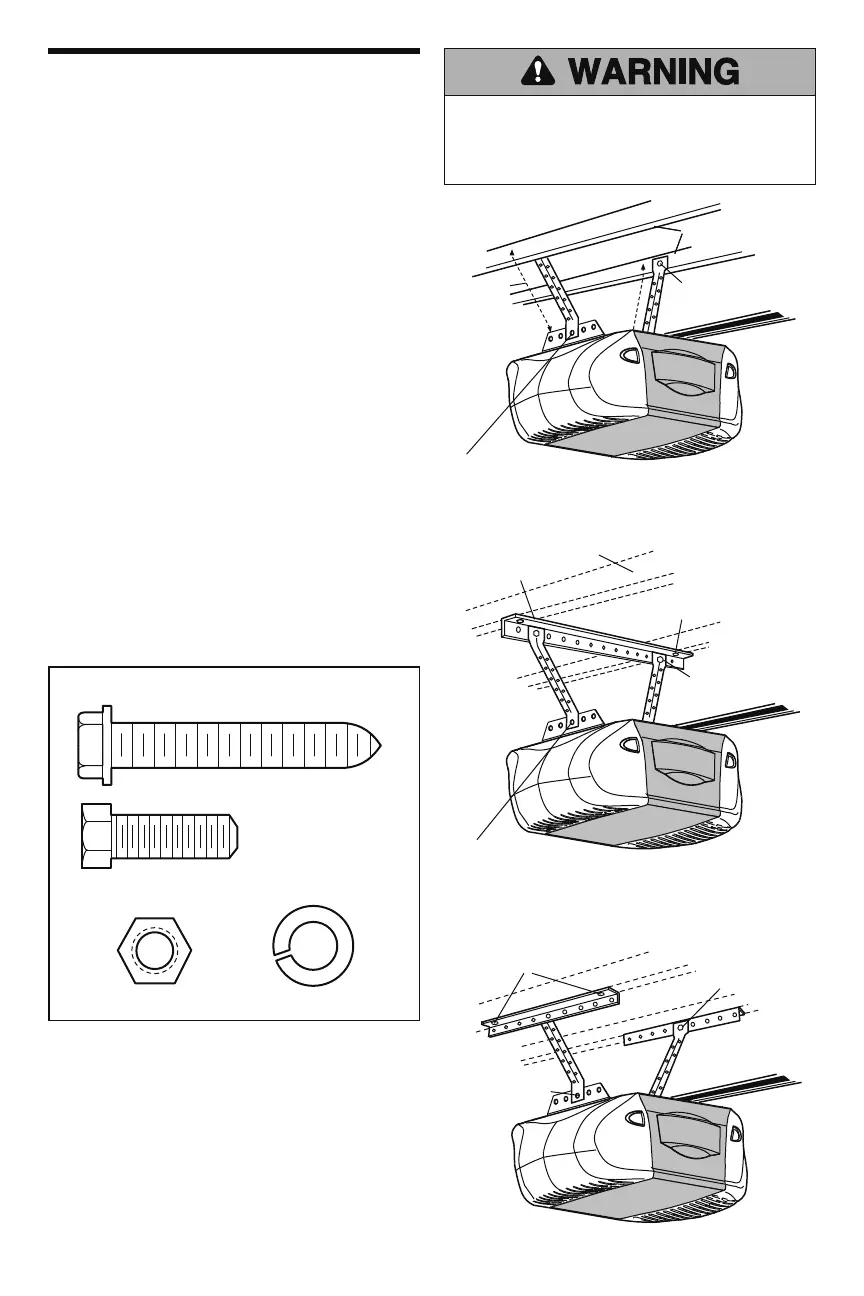 WARNING