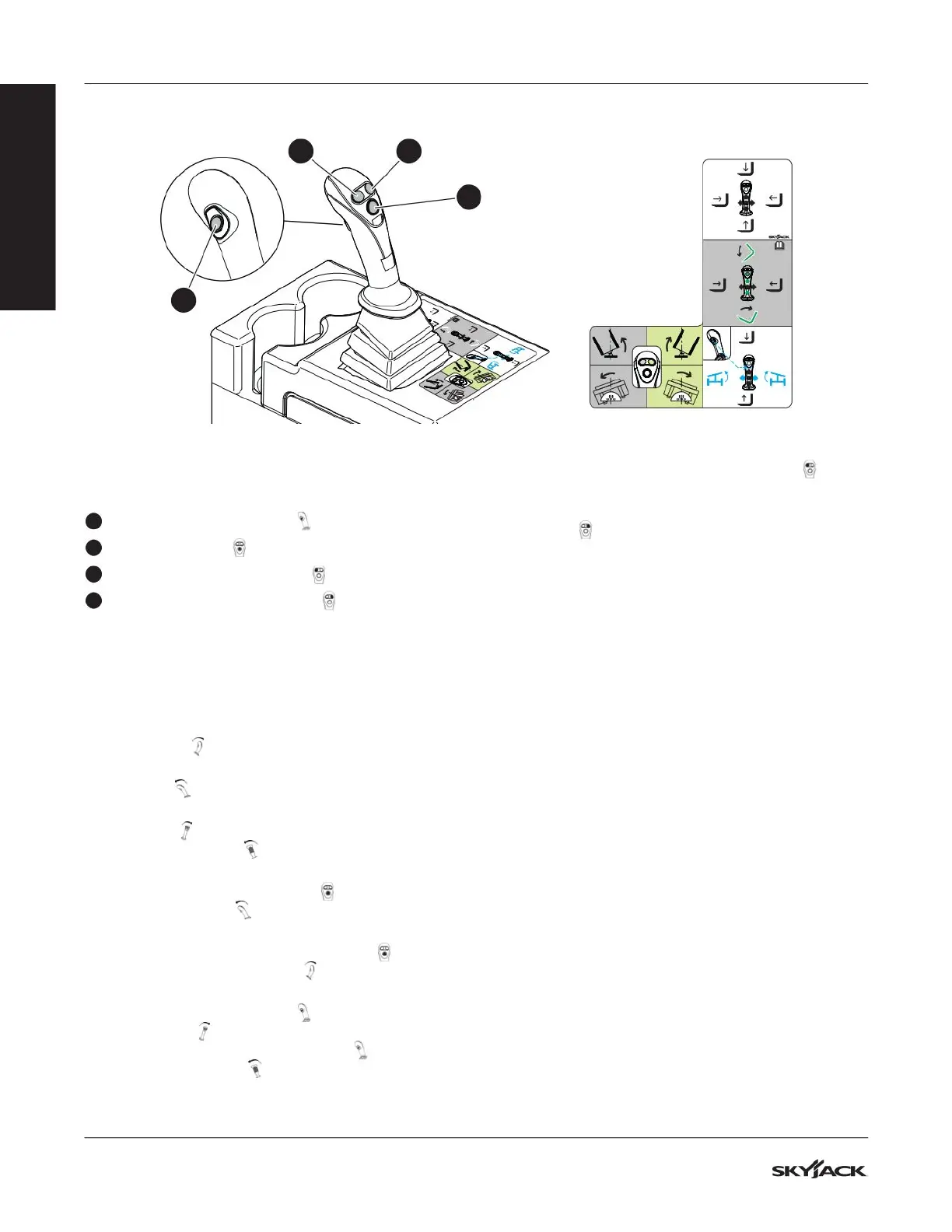 SKYJACK

SKYJACK