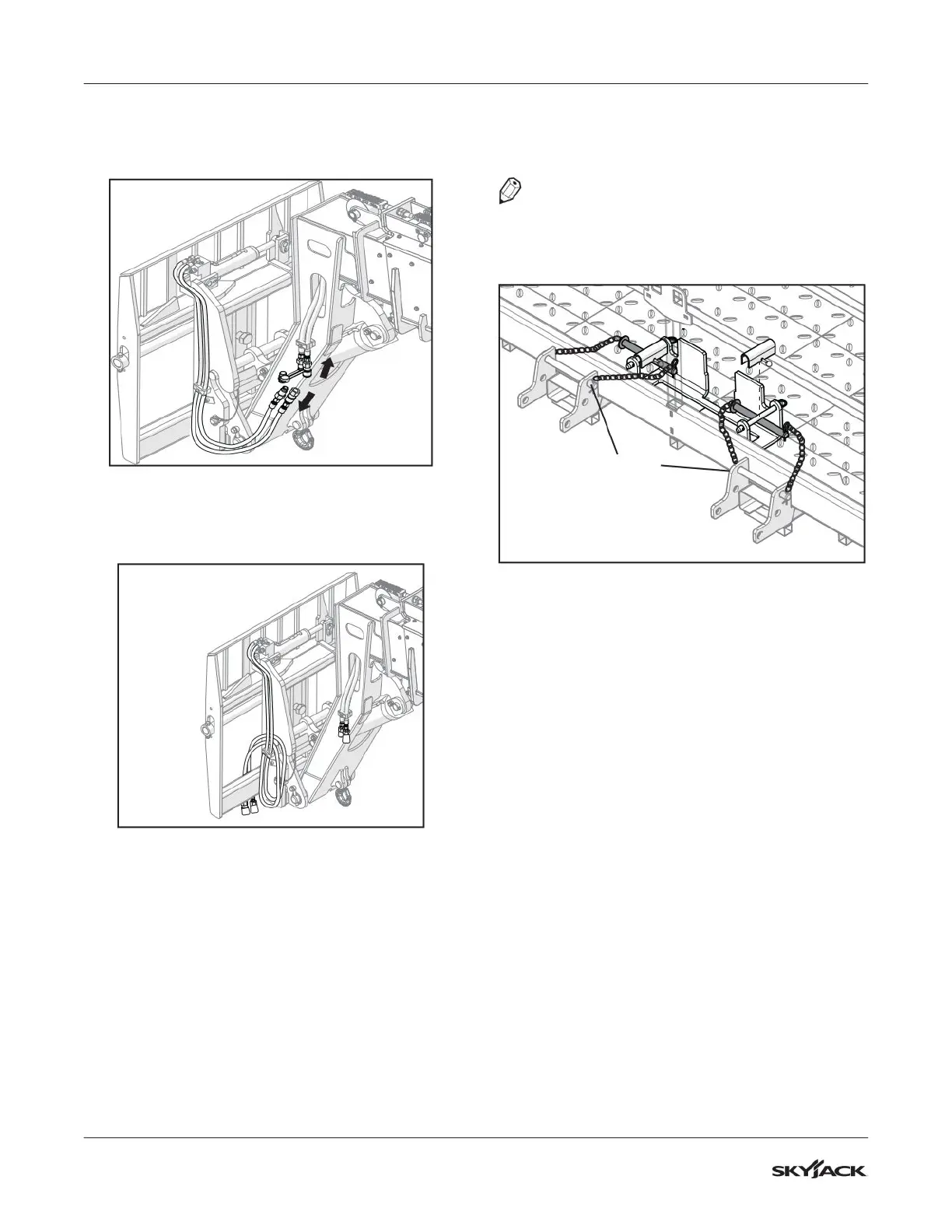 SKYJACK