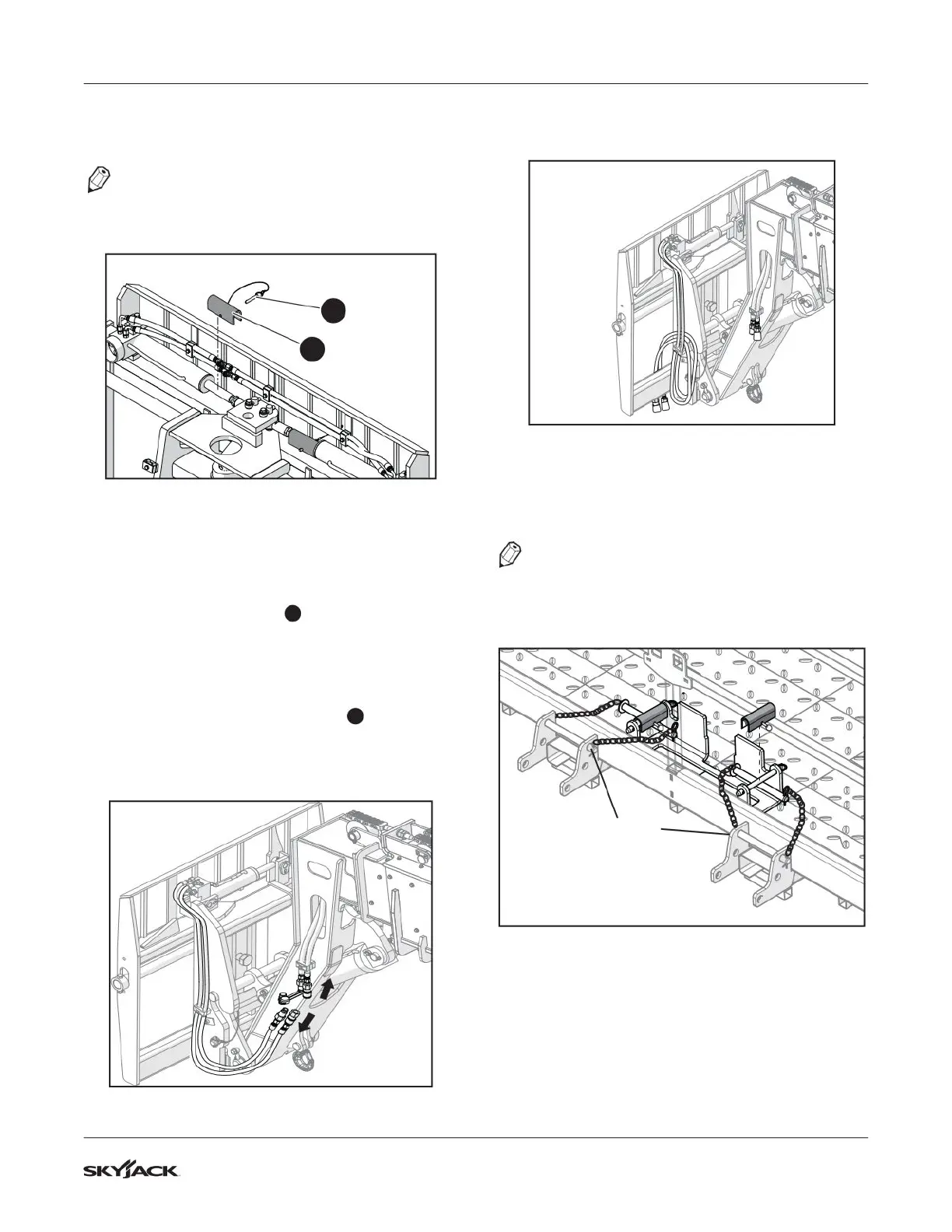 SKYJACK