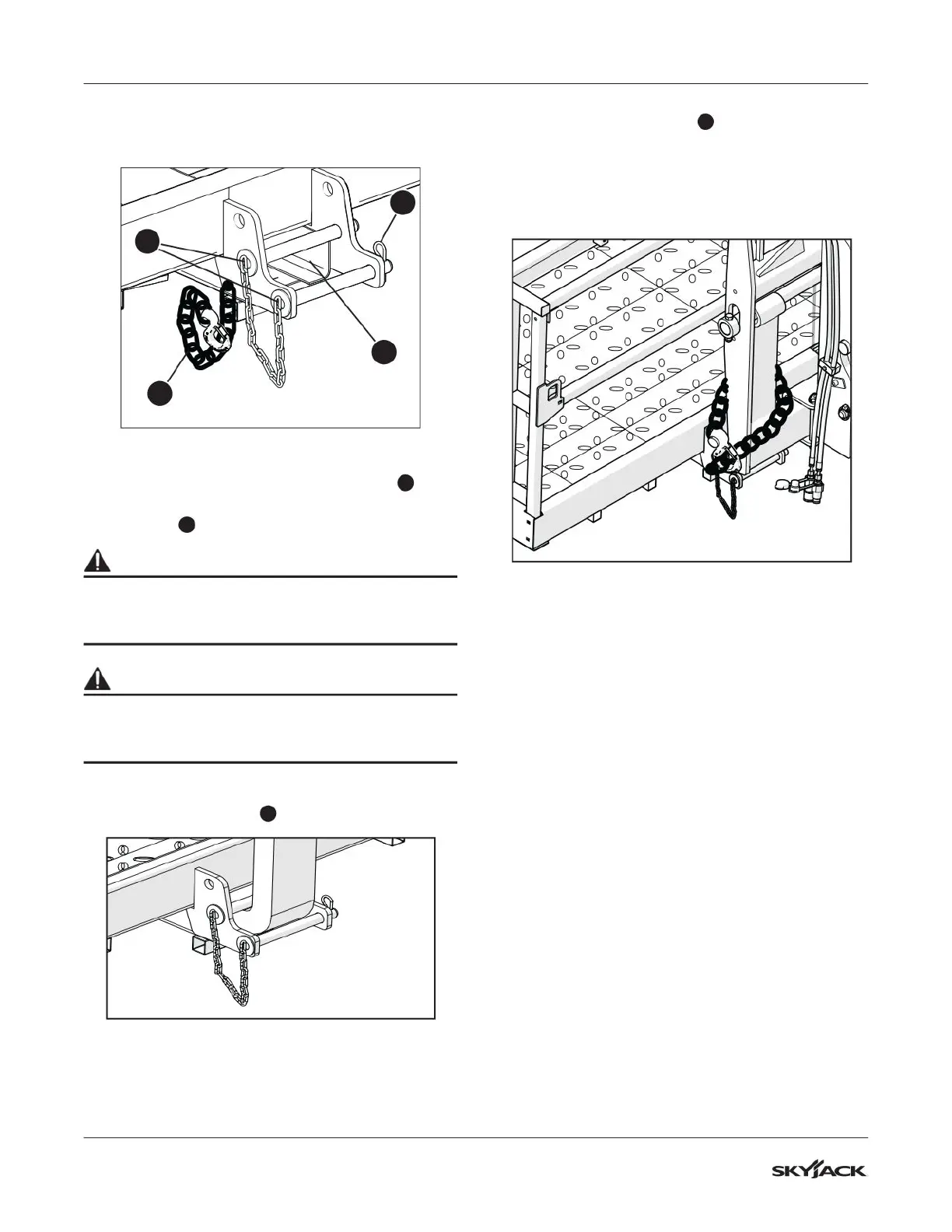 SKYJACK