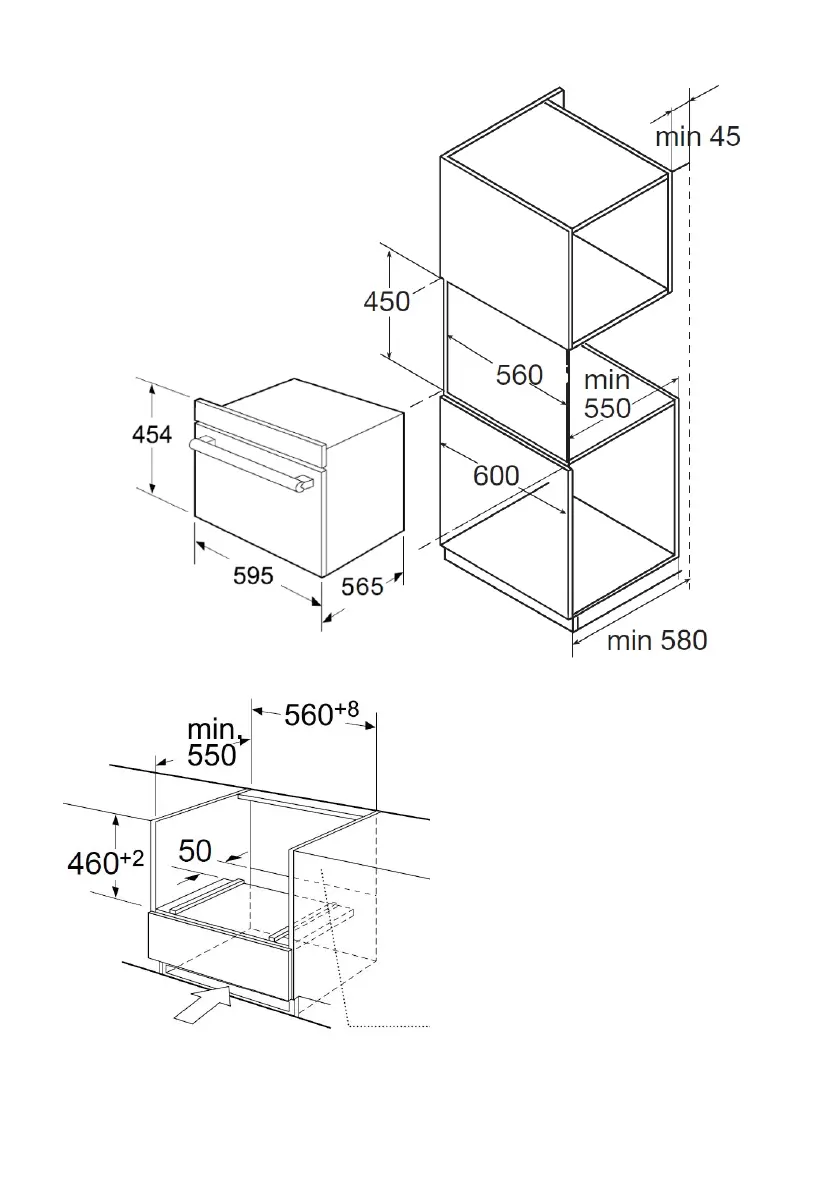 min 45

450

560

min 550

454

600

595

565

min 580

min. 550

$560^{+8}$

$460^{+2}$

50