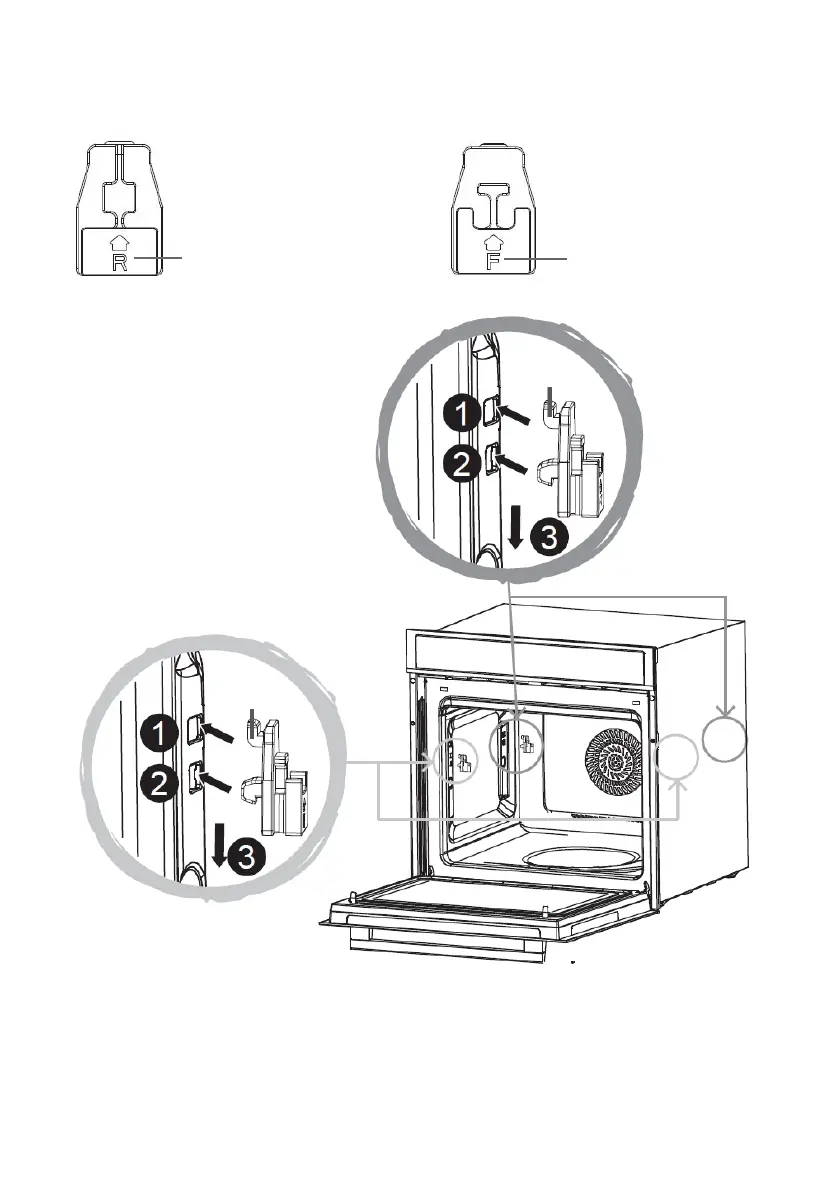 R
F
1
2
3
1
2
3