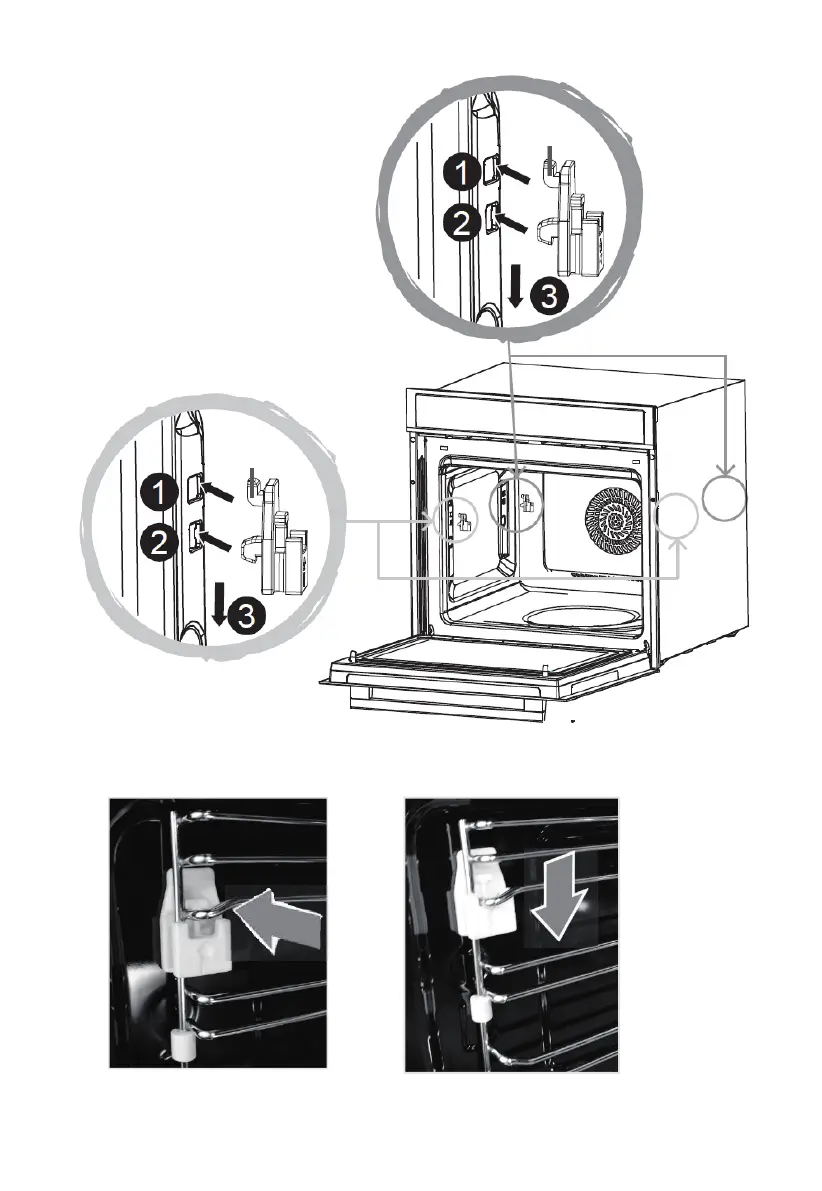 1
2
3
1
2
3