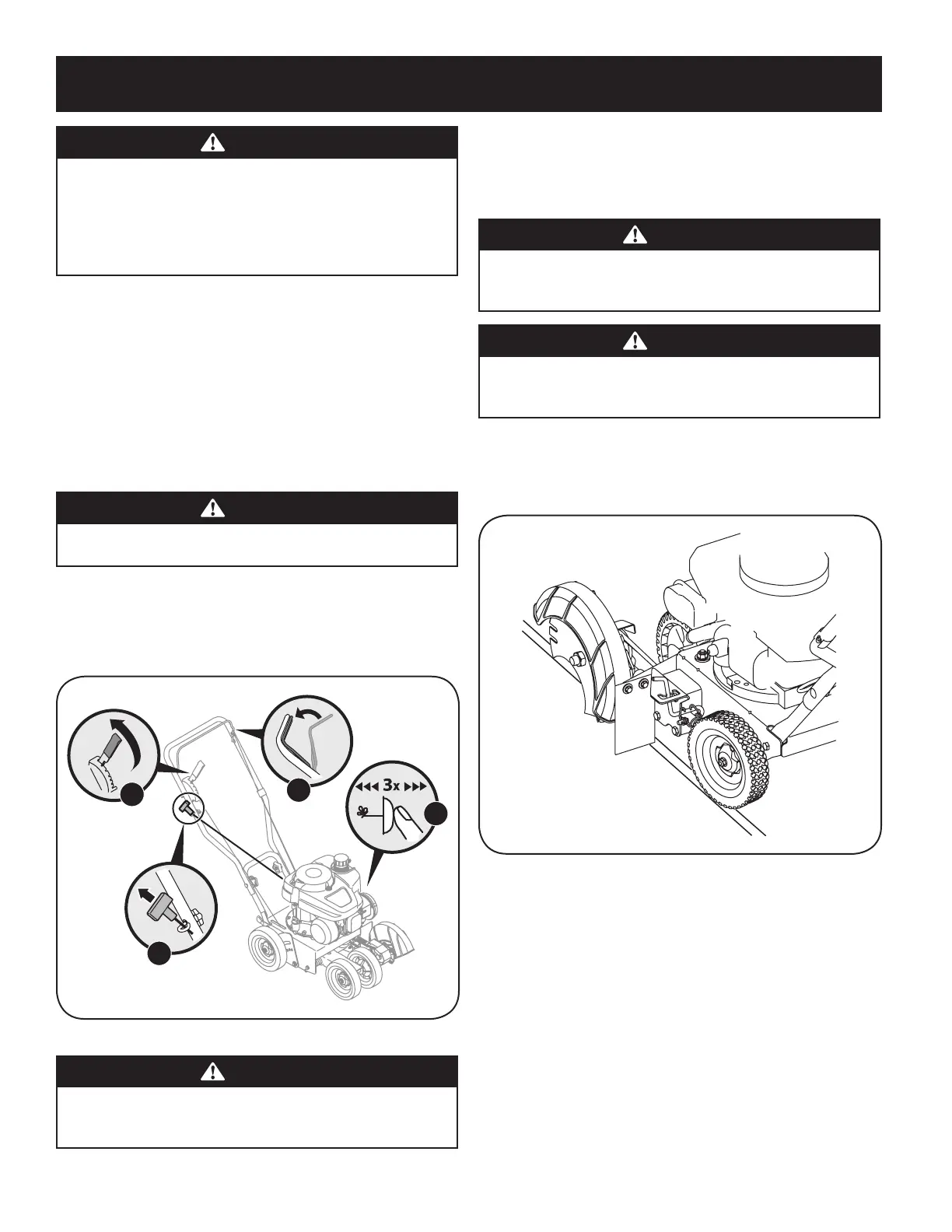 3x