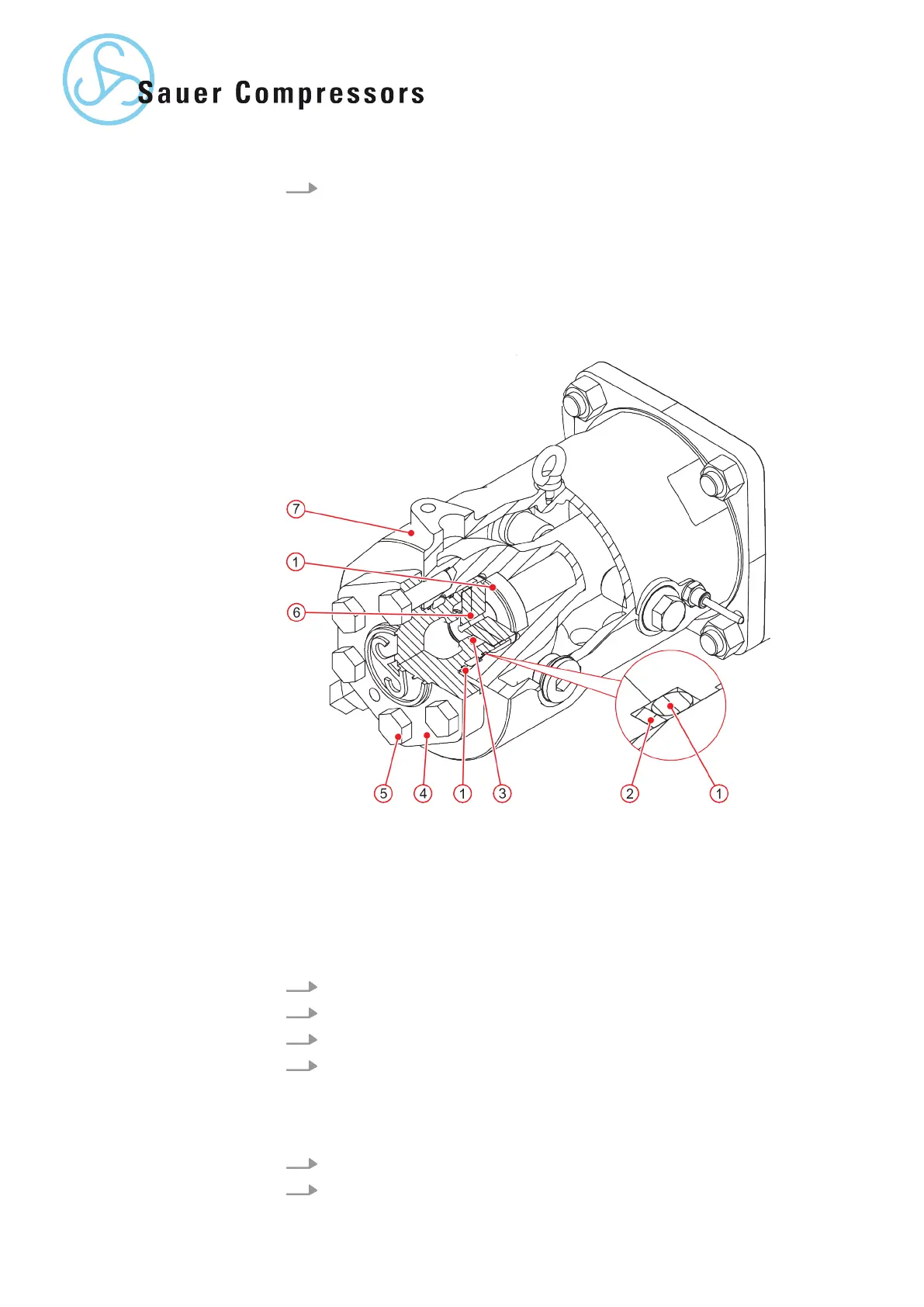 Sauer Compressors

7

1

6

5 4 1 3 2 1