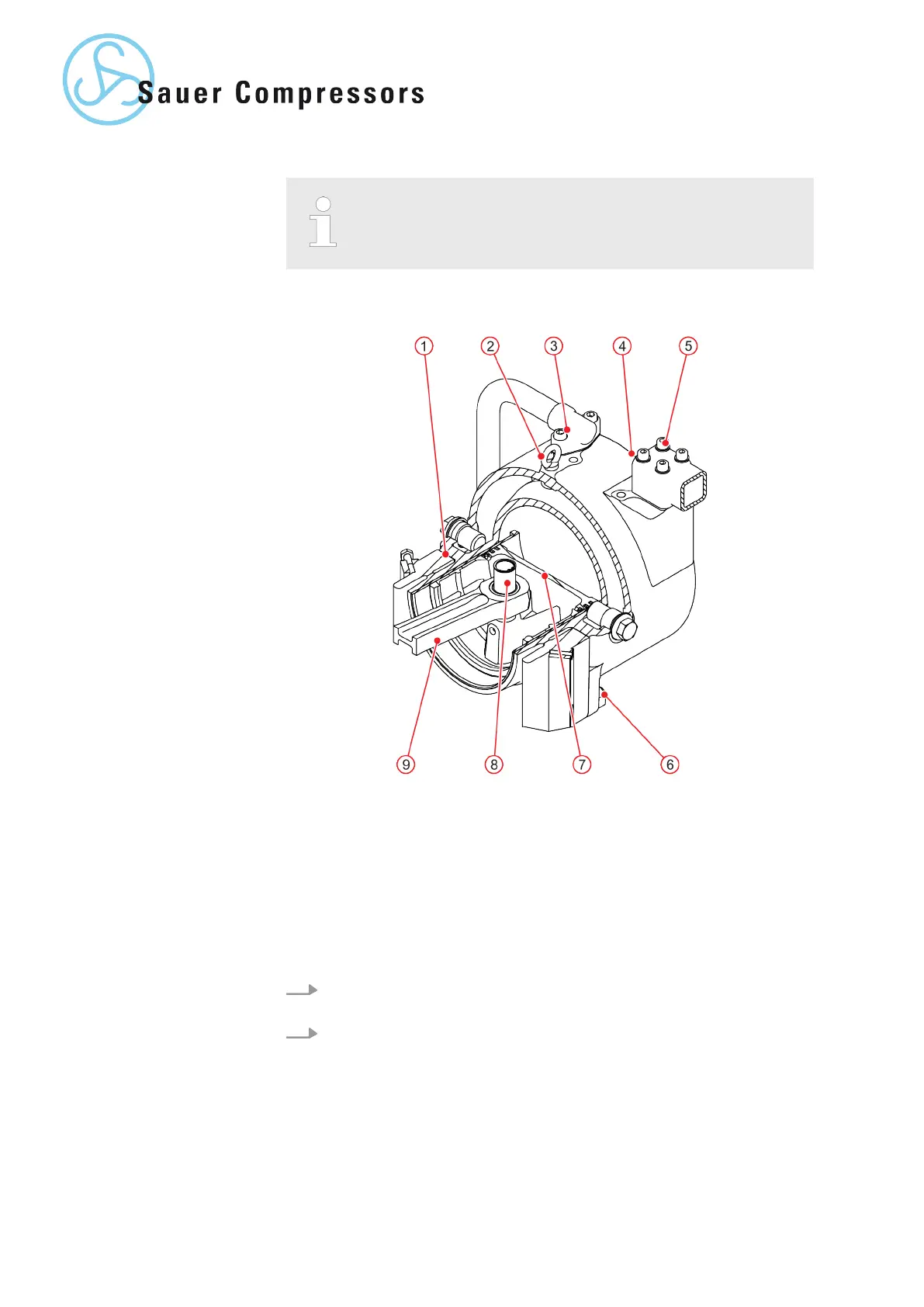 Sauer Compressors

1 2 3 4 5

9 8 7 6