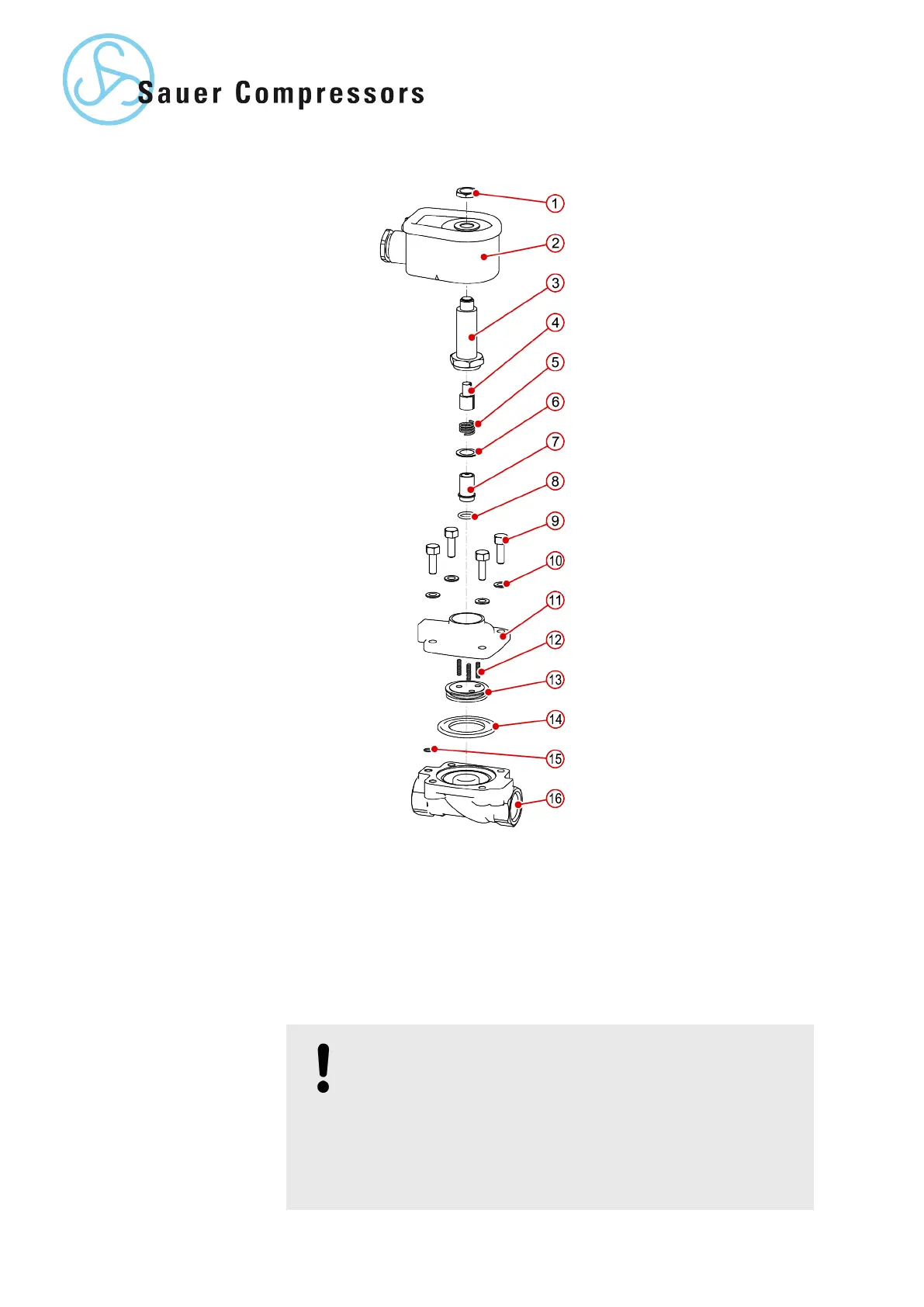 Sauer Compressors

1
2
3
4
5
6
7
8
9
10
11
12
13
14
15
16

!