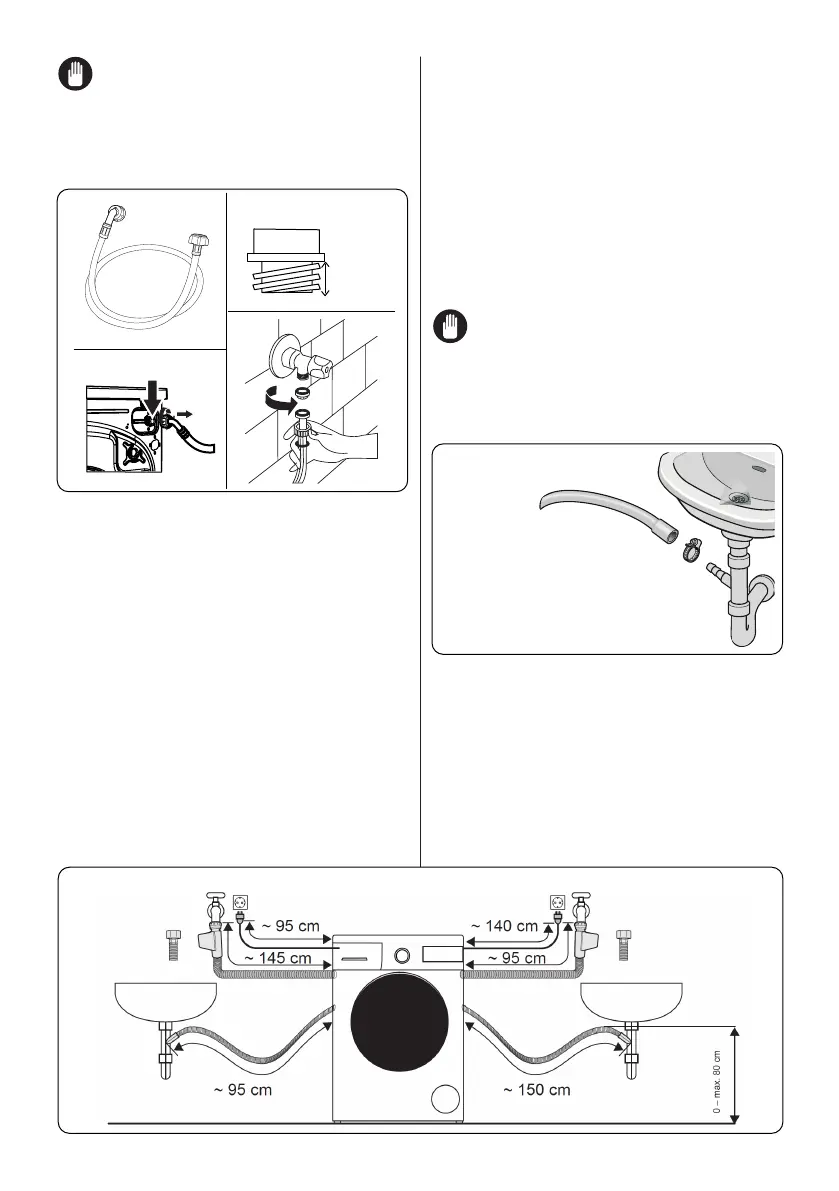 ~ 95 cm

~ 145 cm

~ 140 cm

~ 95 cm

~ 95 cm

~ 150 cm

0 – max. 80 cm