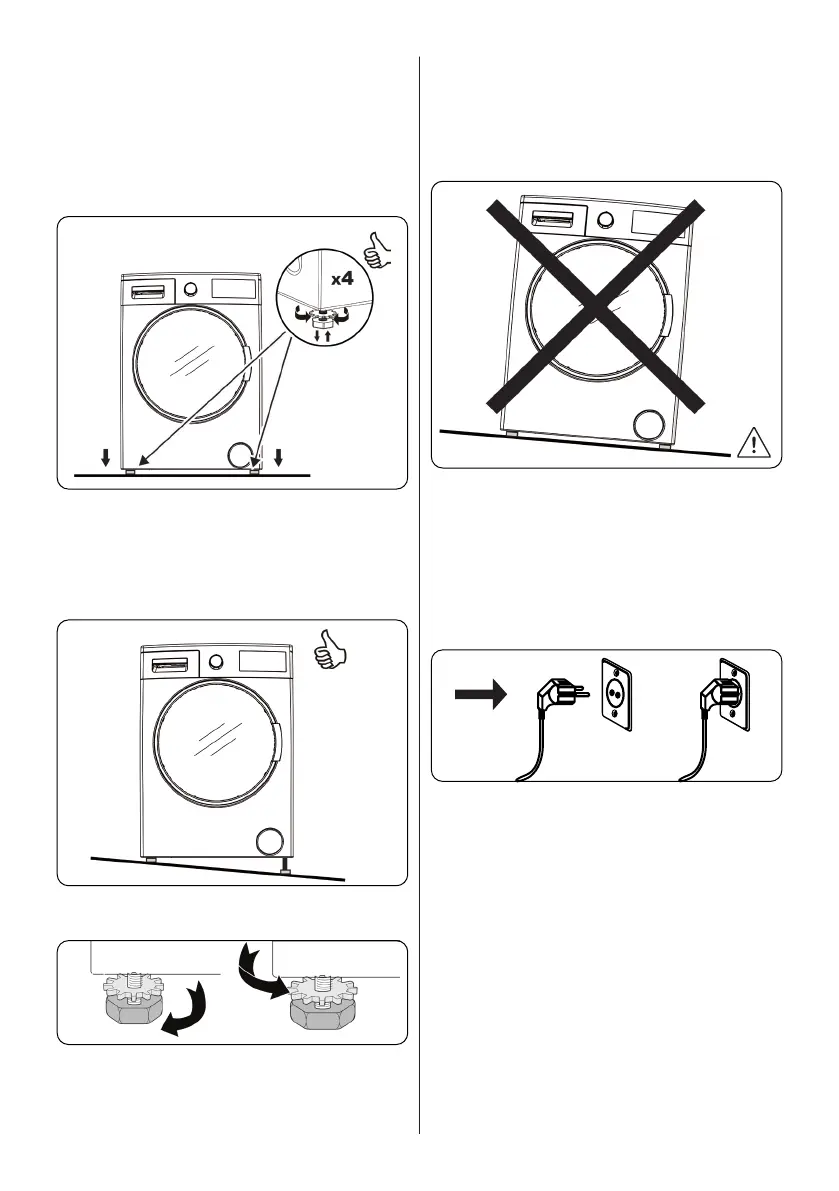 x4