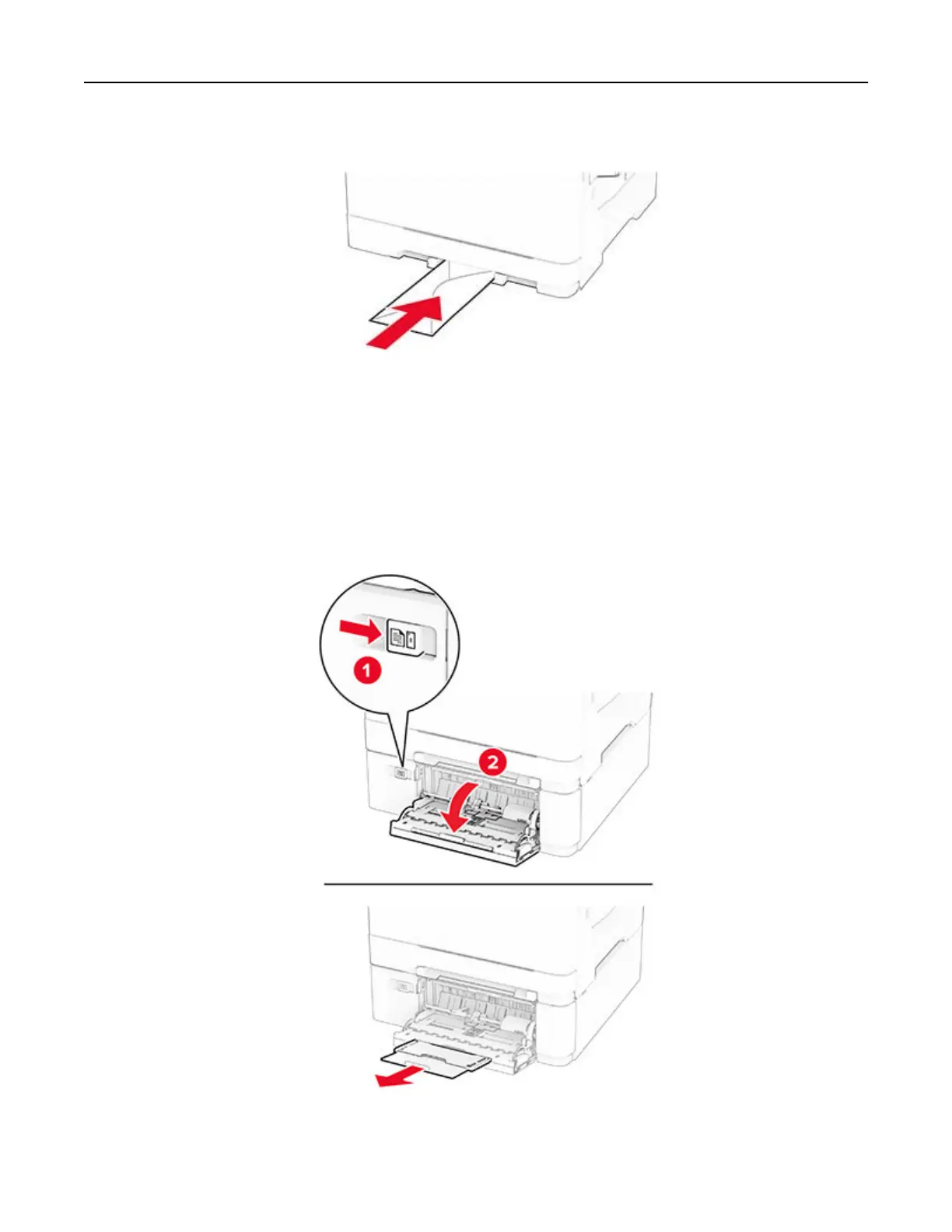 1

2