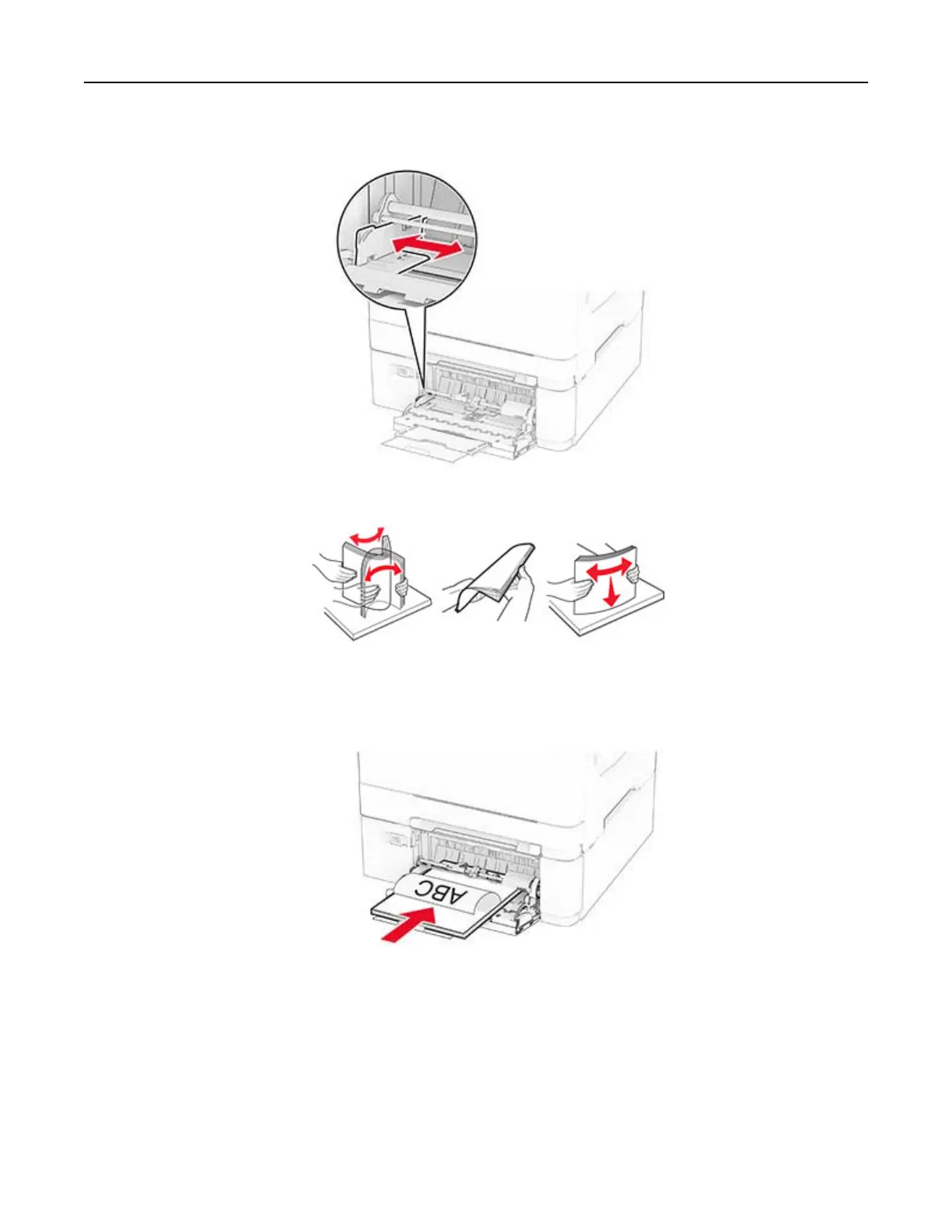 ABC