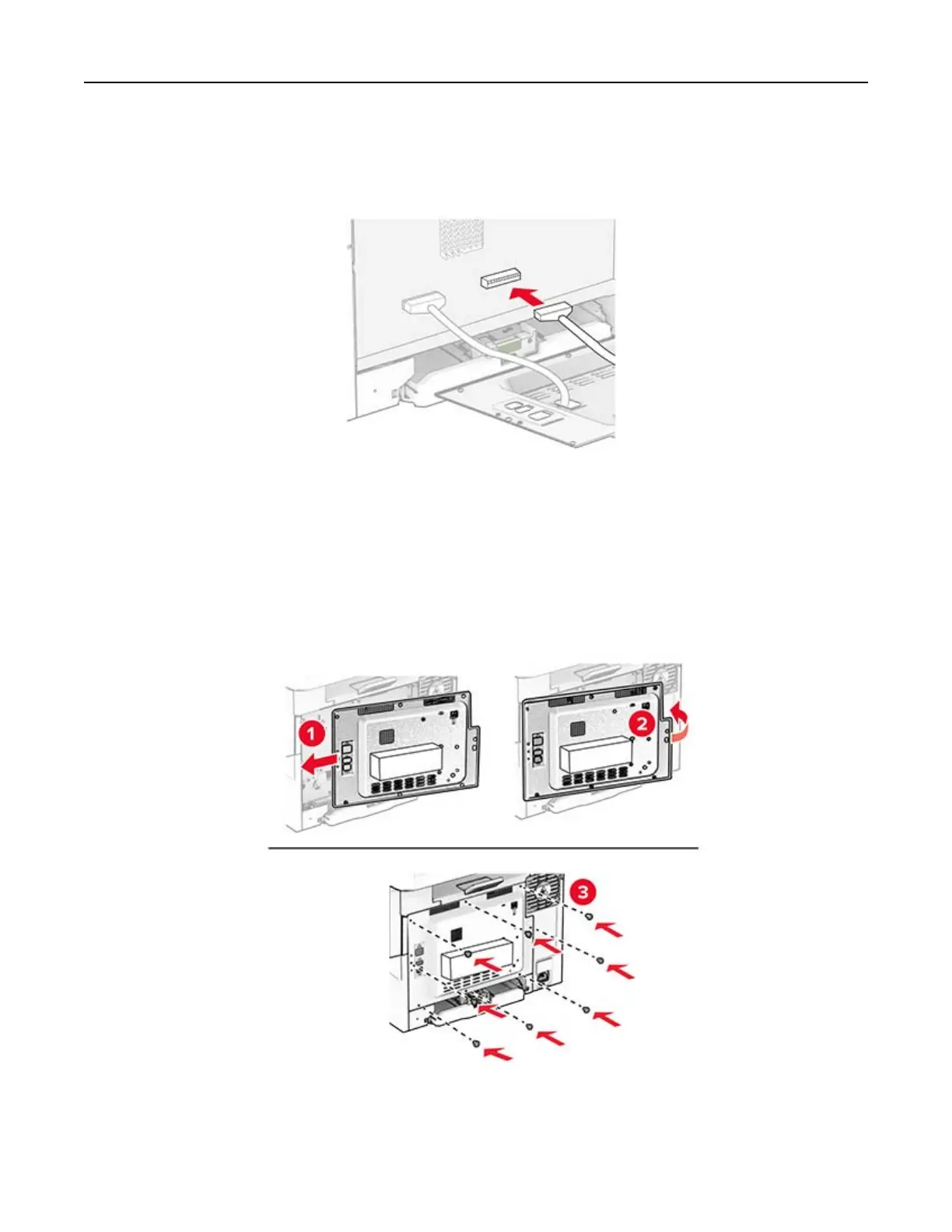 1

2

3