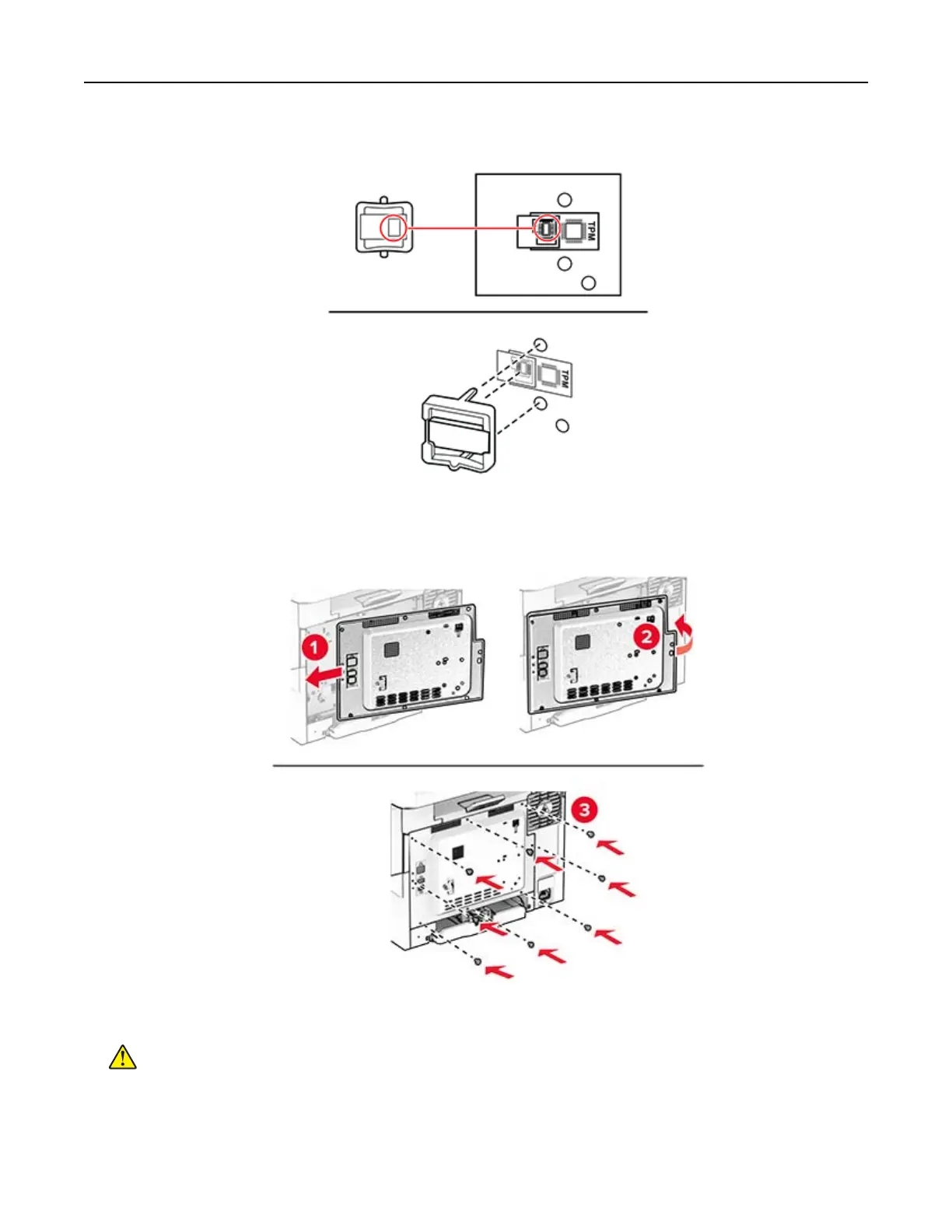 TPM

TPM

1

2

3