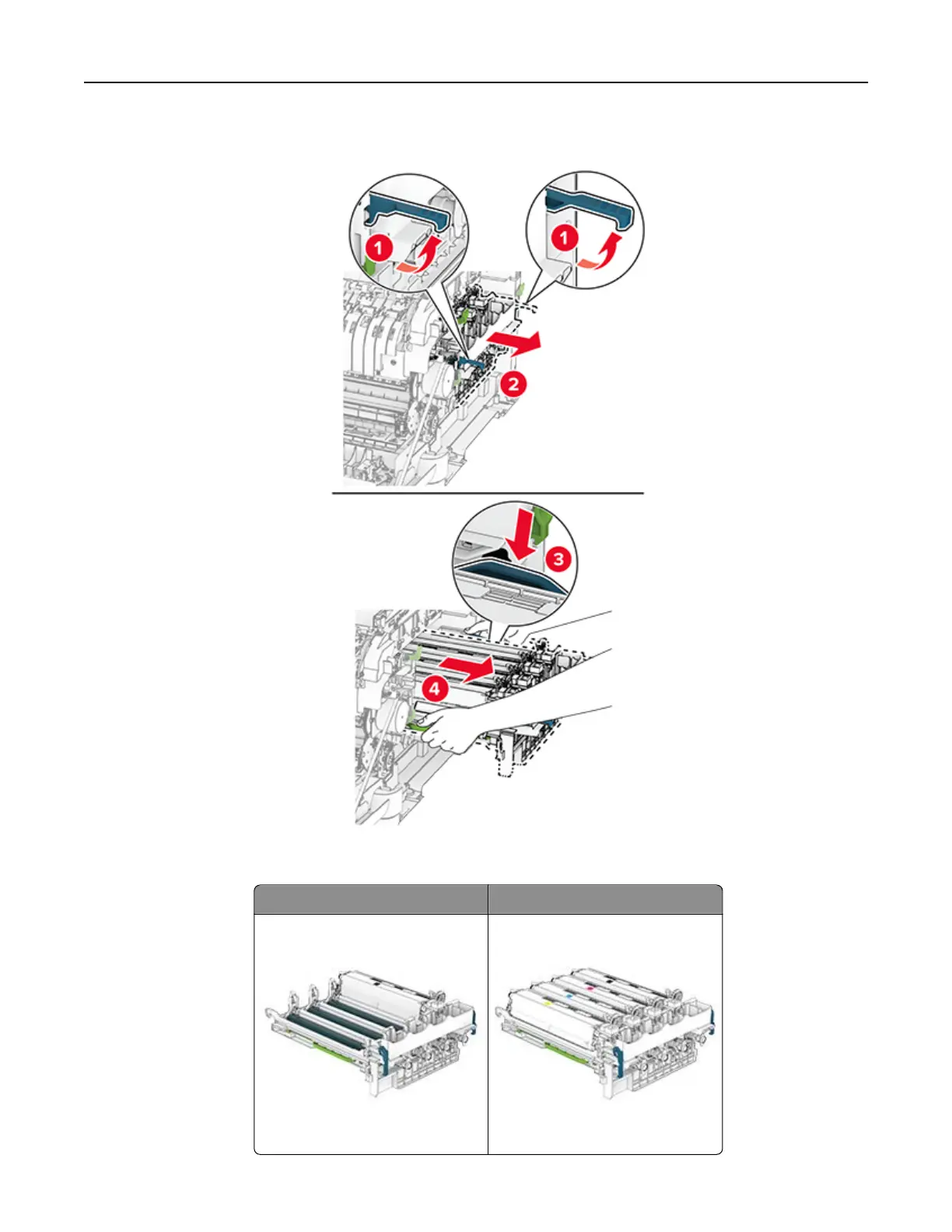 1
1
2
3
4