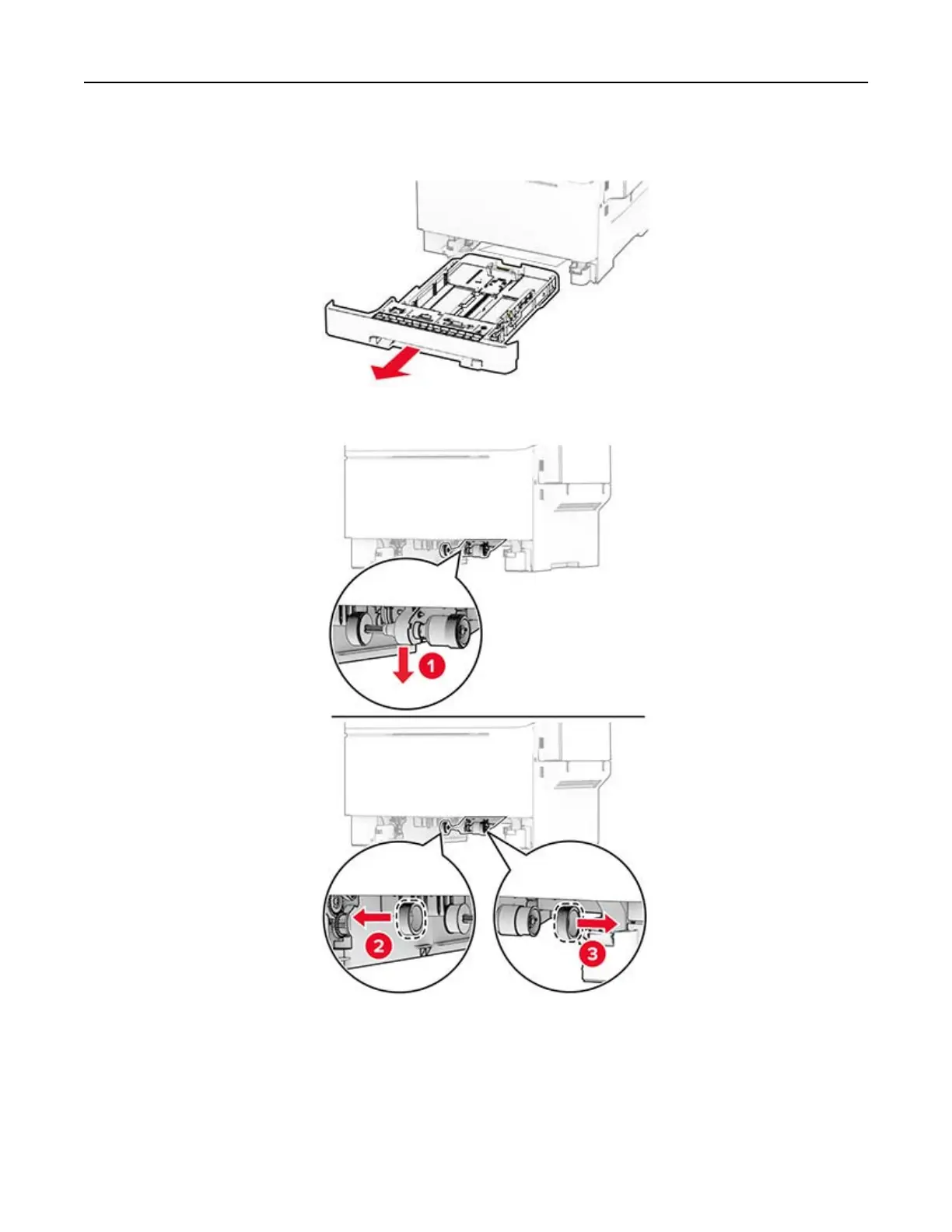 1

2

3