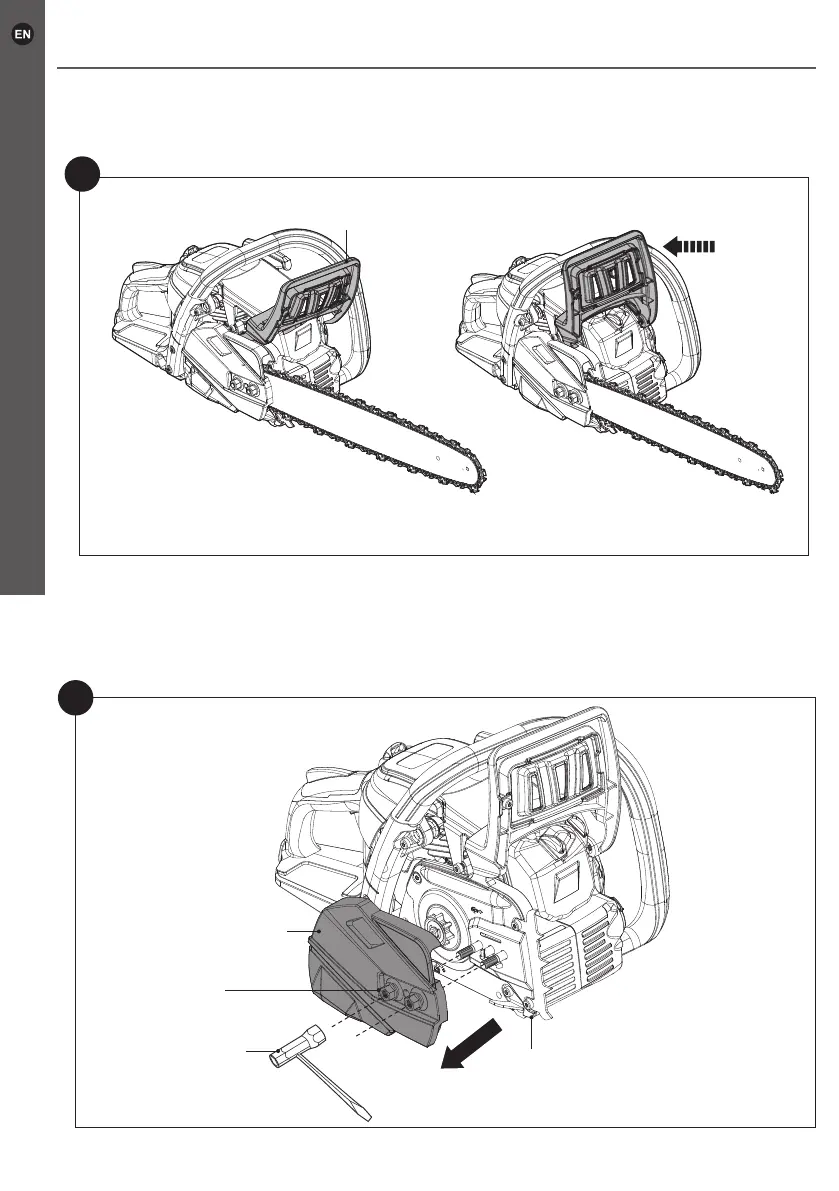 EN