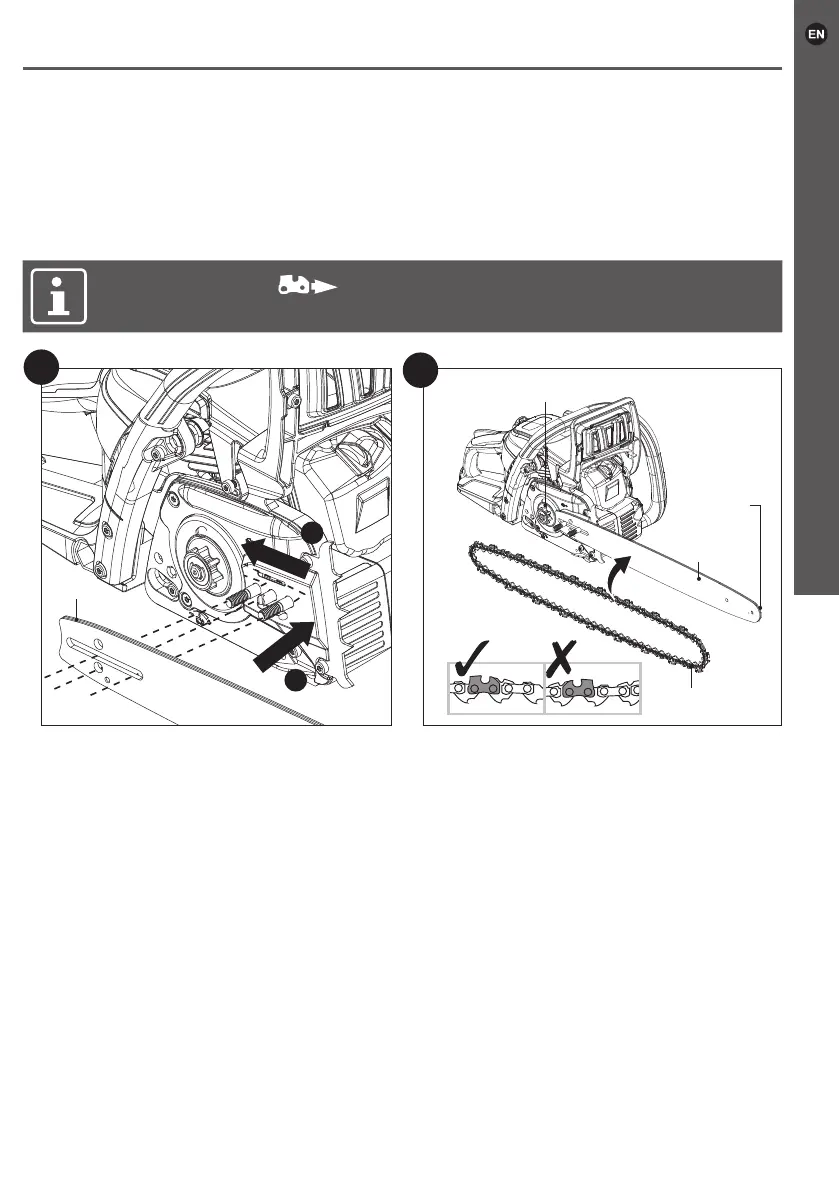 EN