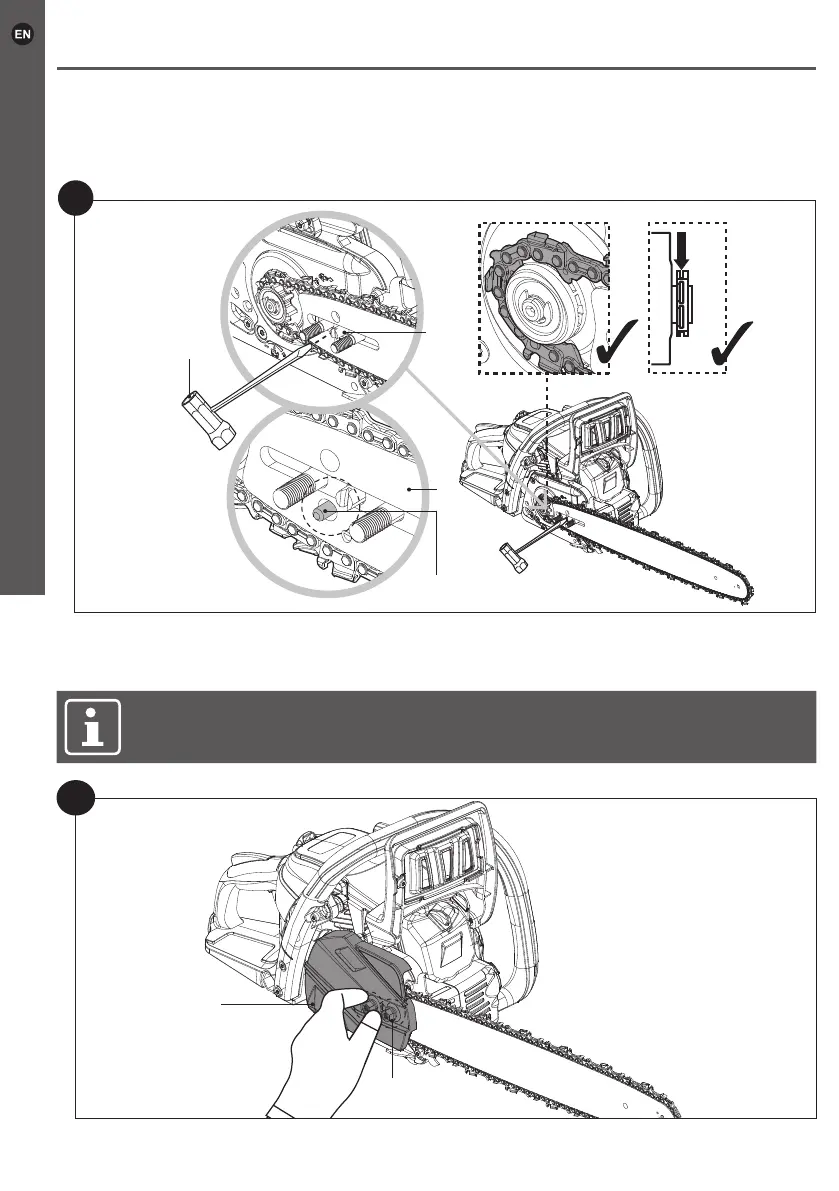 EN