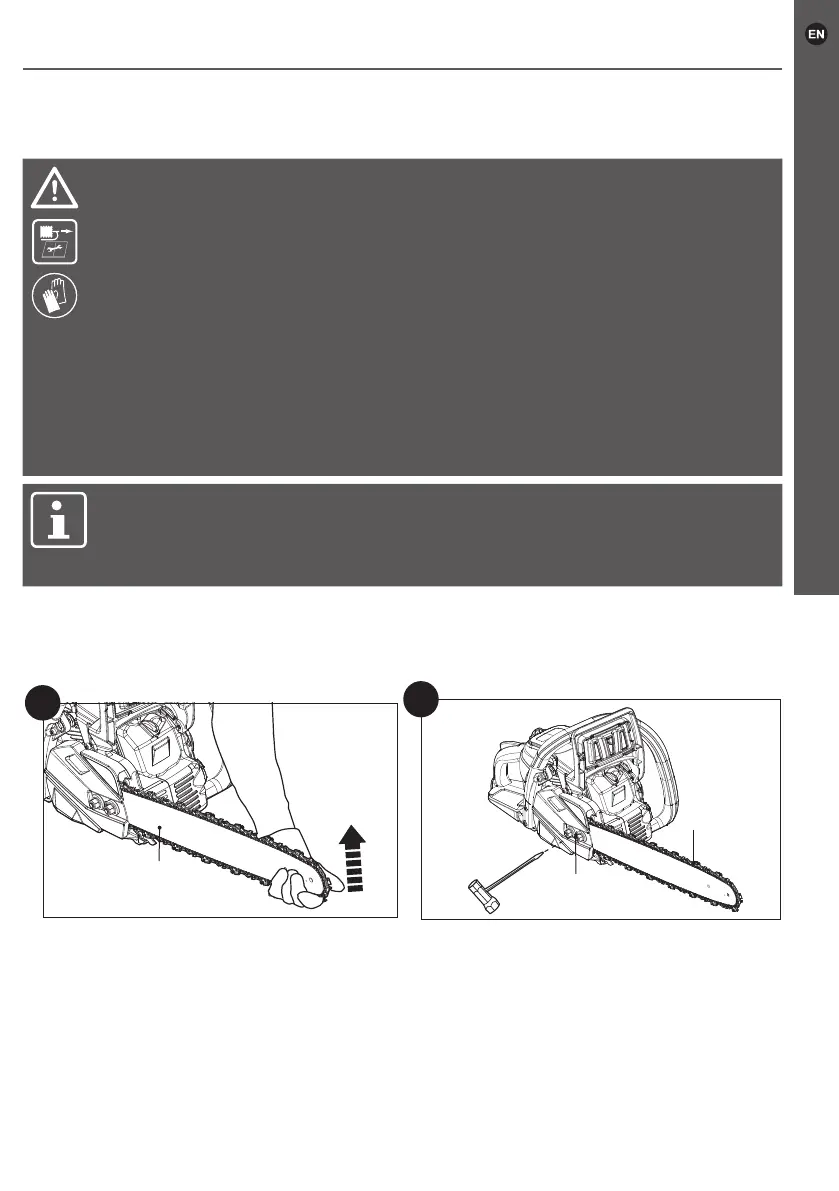 EN